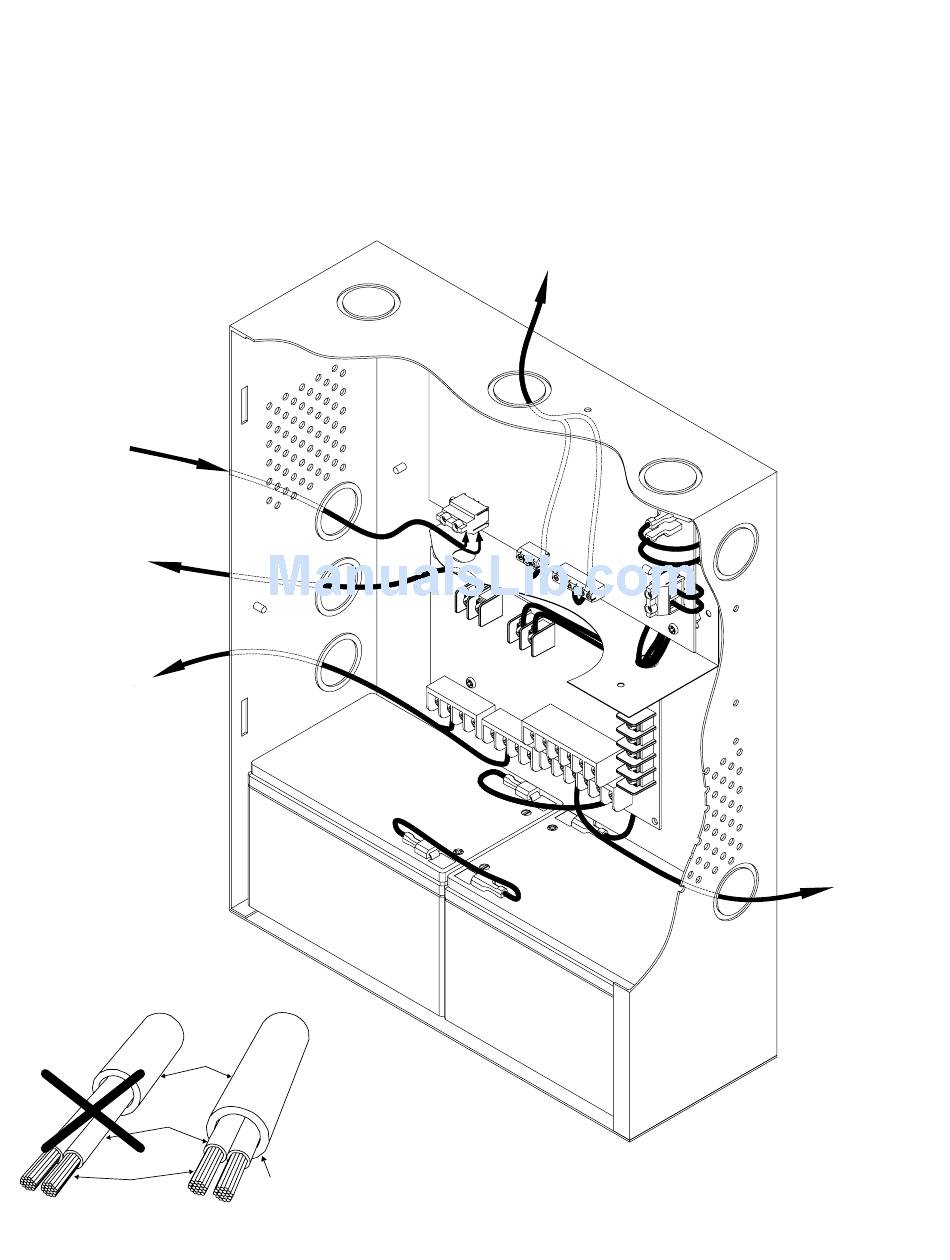 ManualsLib.com