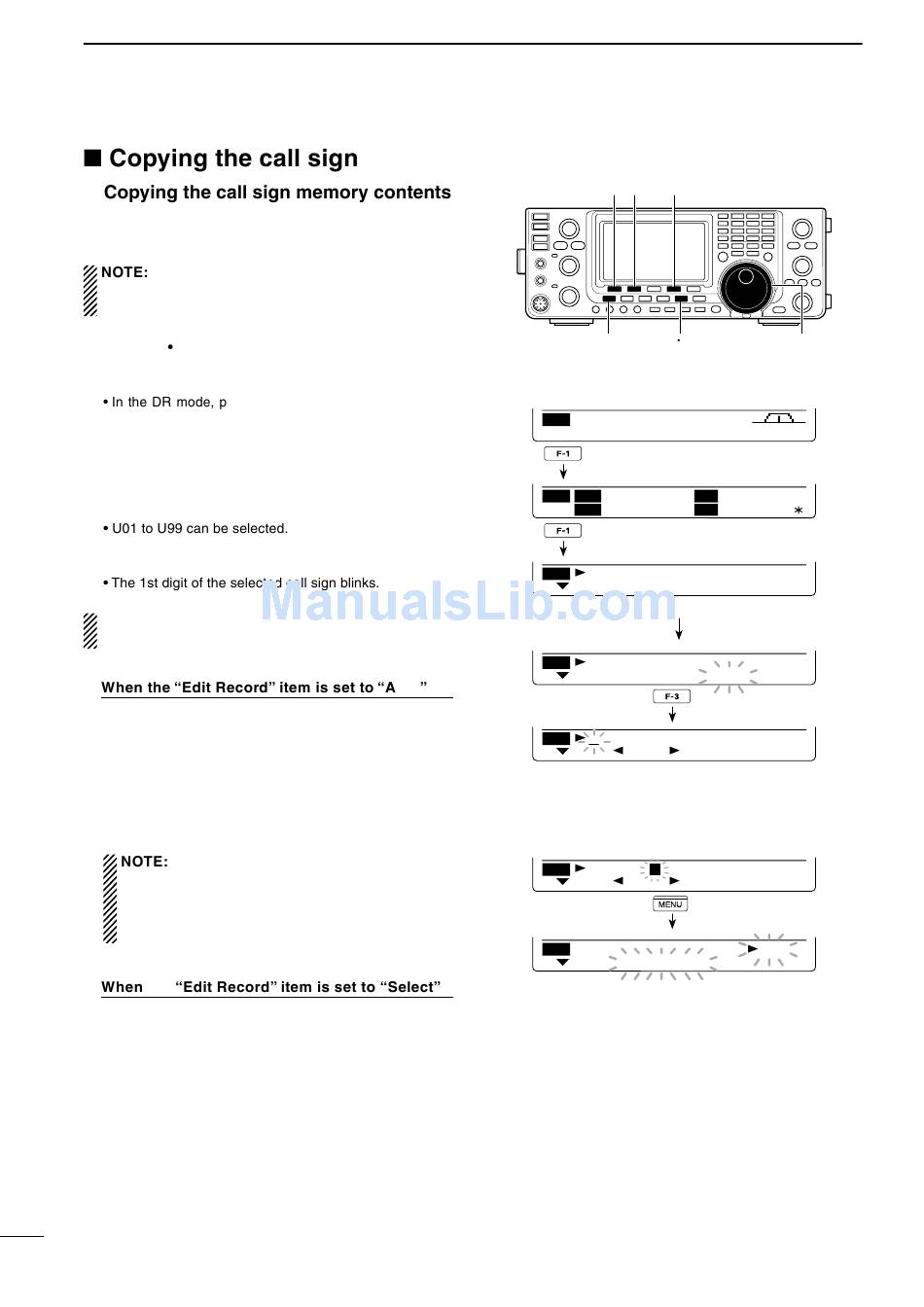 ■ Copying the call sign

Copying the call sign memory contents

NOTE:

•

• In the DR mode, p

• U01 to U99 can be selected.

• The 1st digit of the selected call sign blinks.

When the "Edit Record" item is set to "A "

NOTE:

When "Edit Record" item is set to "Select"

F-1

F-1

F-3

MENU

ManualsLib.com