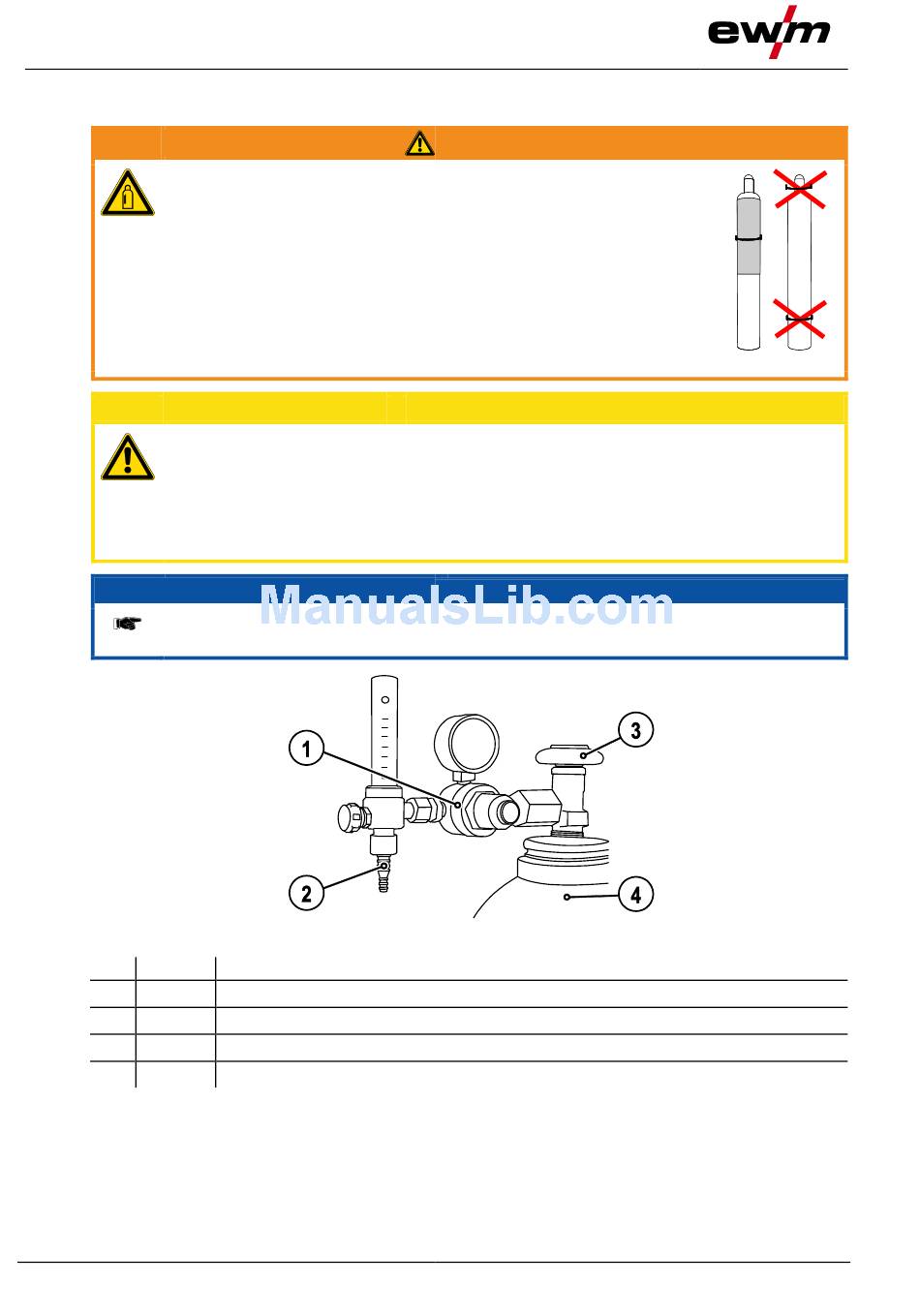 ewm

ManualsLib.com

1
2
3
4