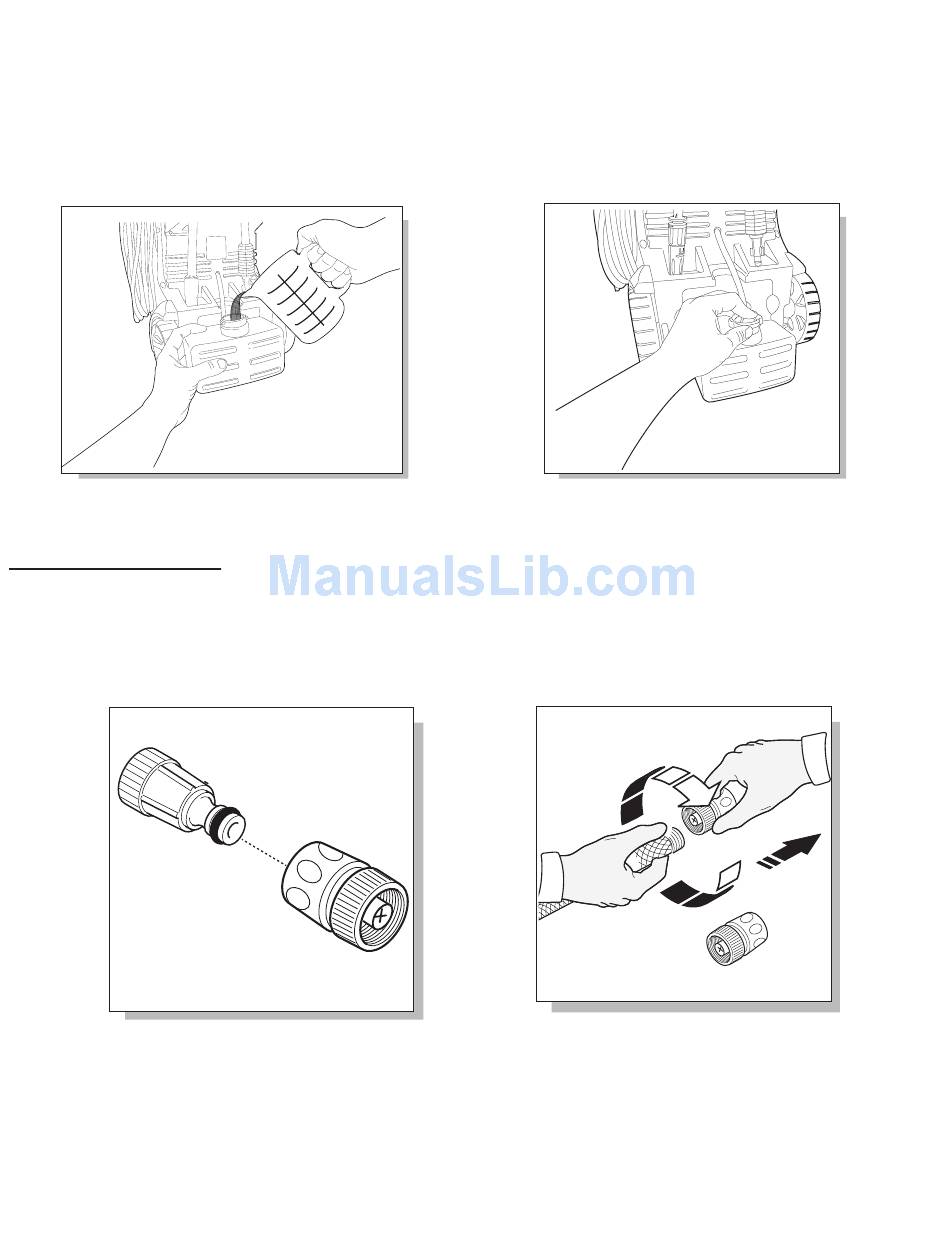 ManualsLib.com