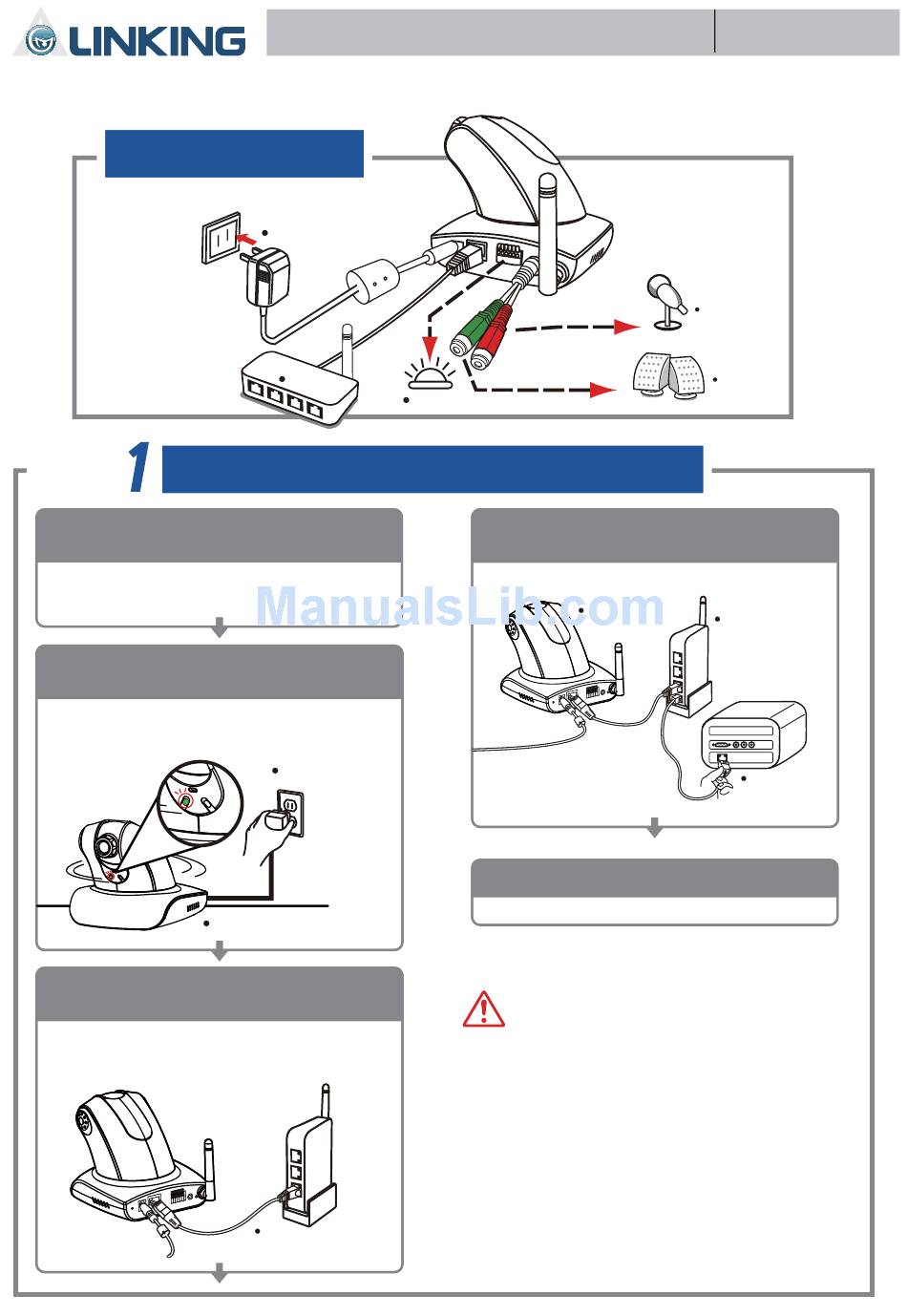 LINKING

1

ManualsLib.com