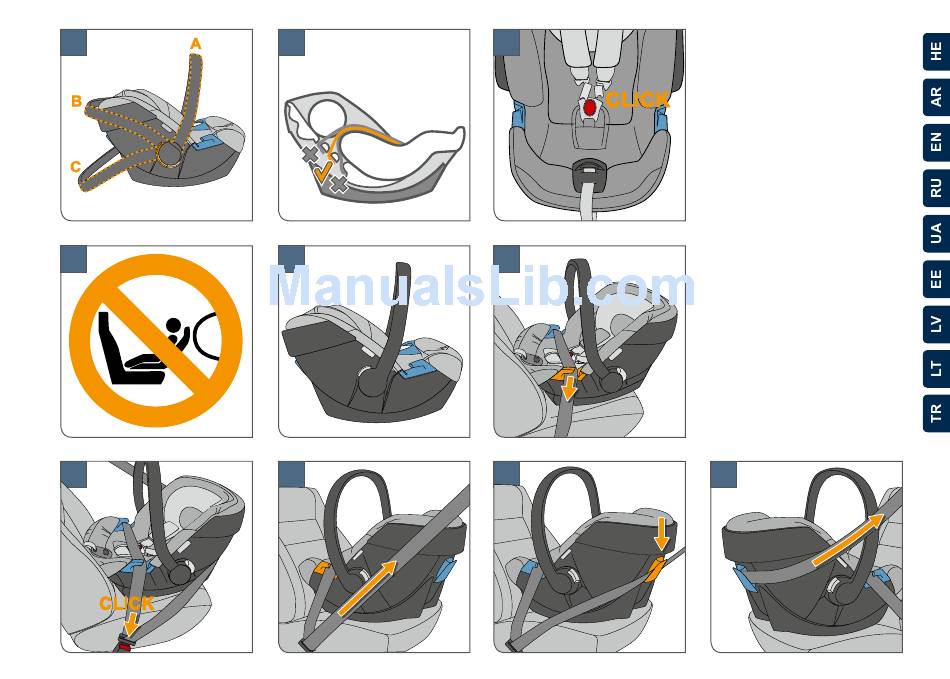 A
B
C

CLICK

ManualsLib.com

CLICK

HE
AR
EN
RU
UA
EE
LV
LT
TR