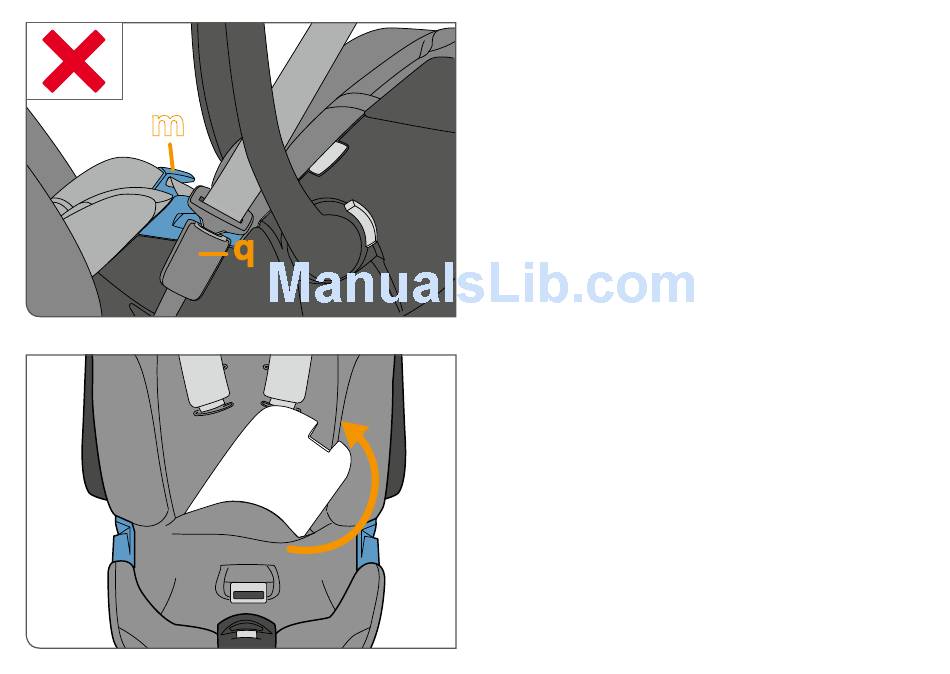 m
q
ManualsLib.com