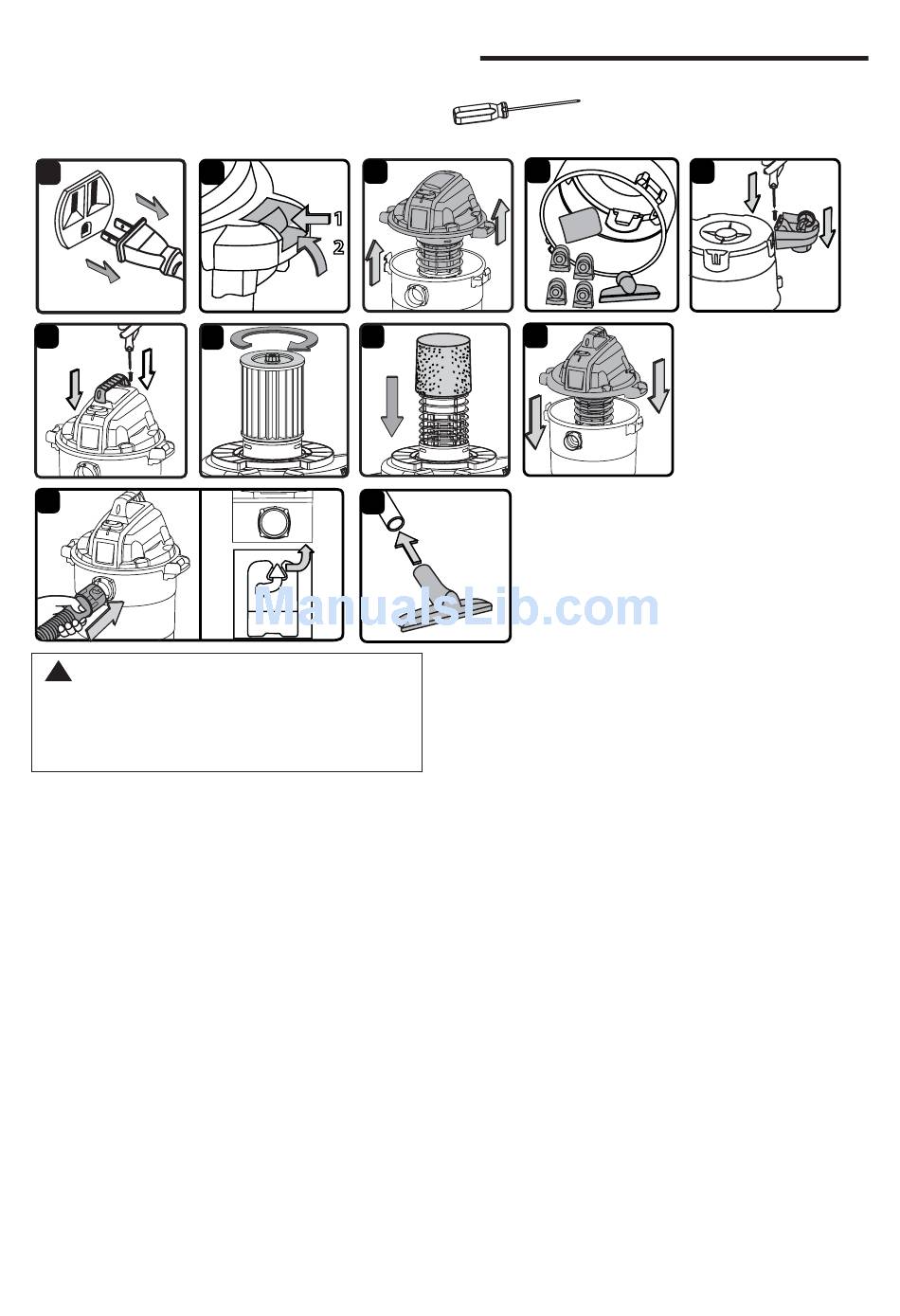 1
2

ManualsLib.com