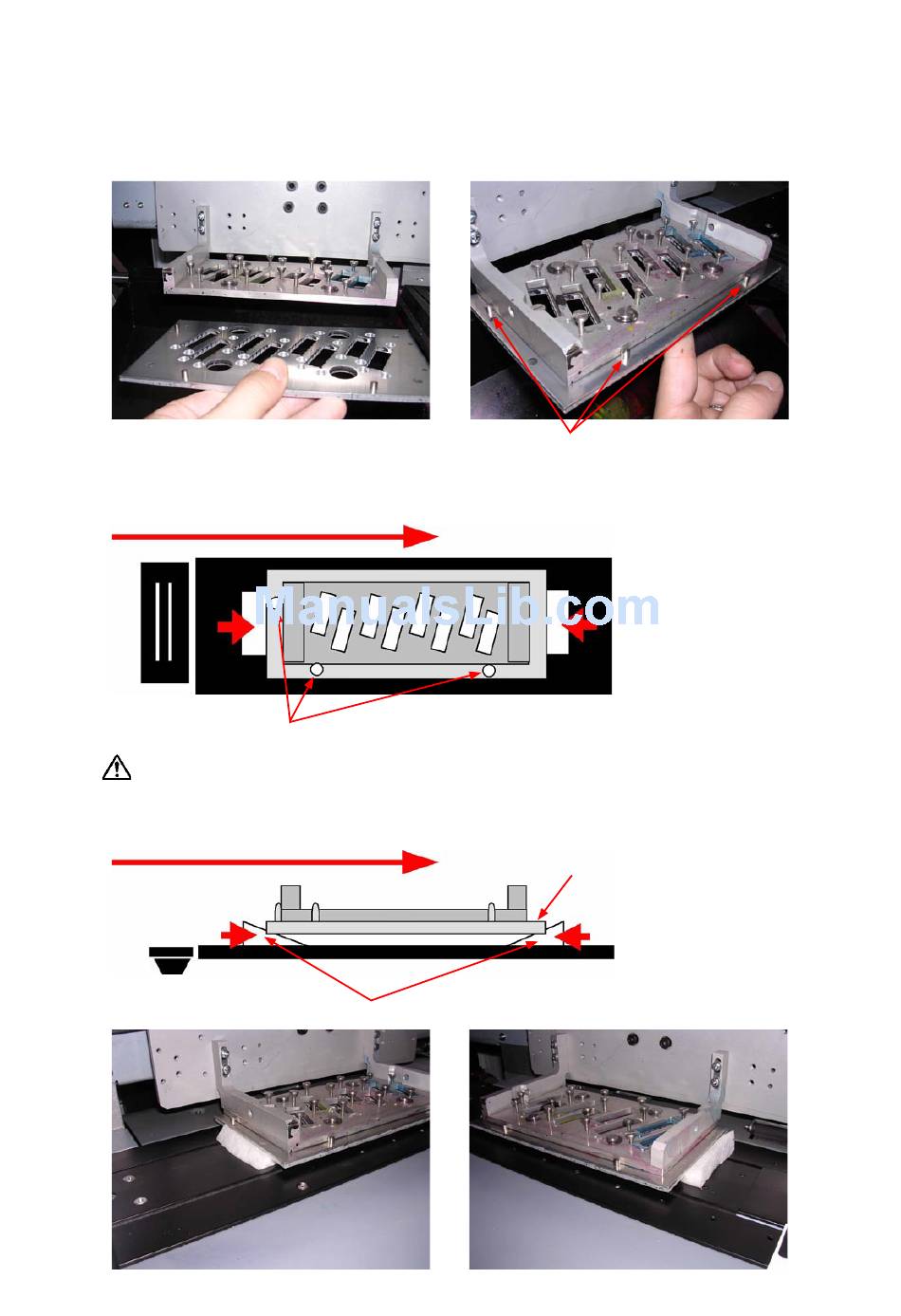 ManualsLib.com