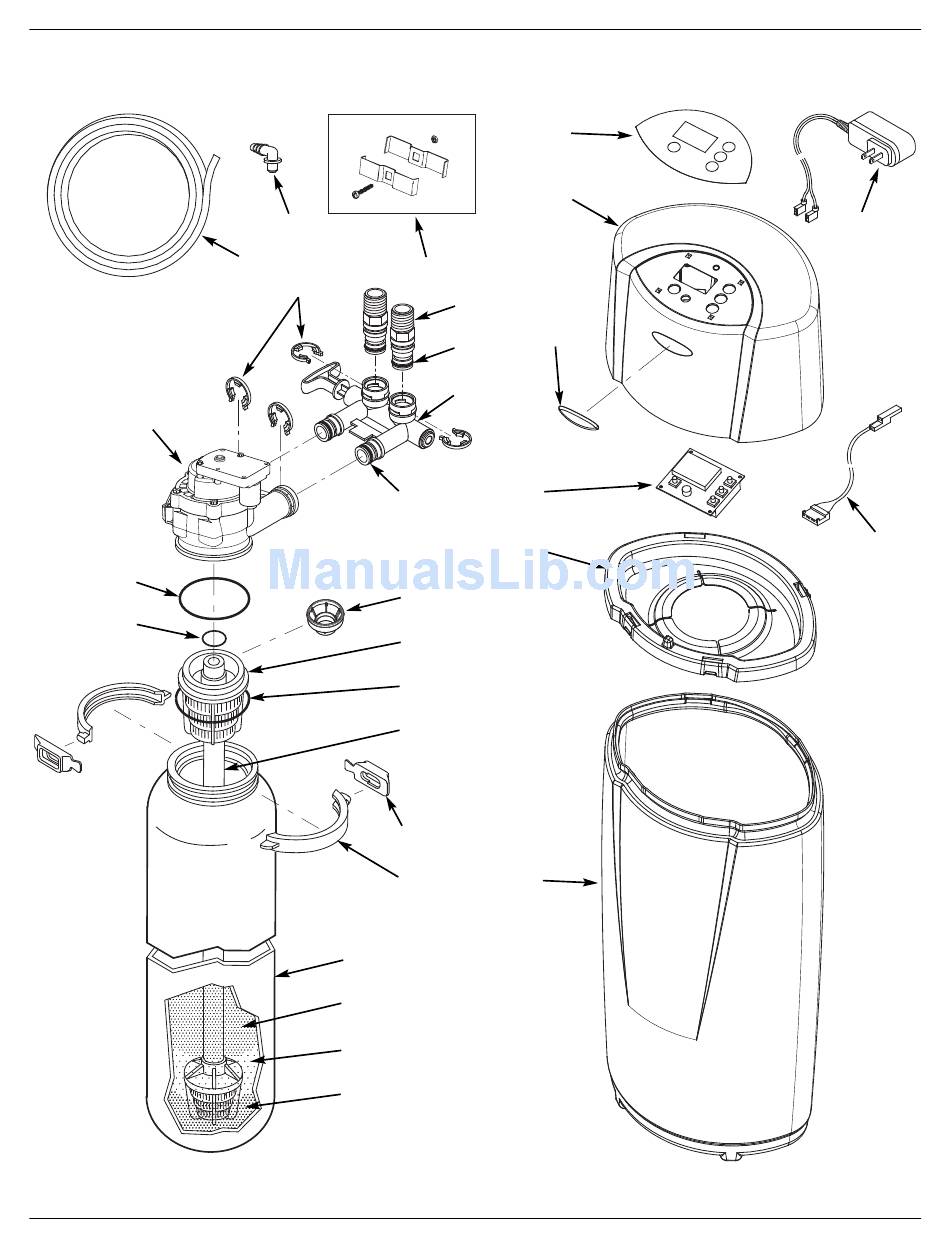 ManualsLib.com