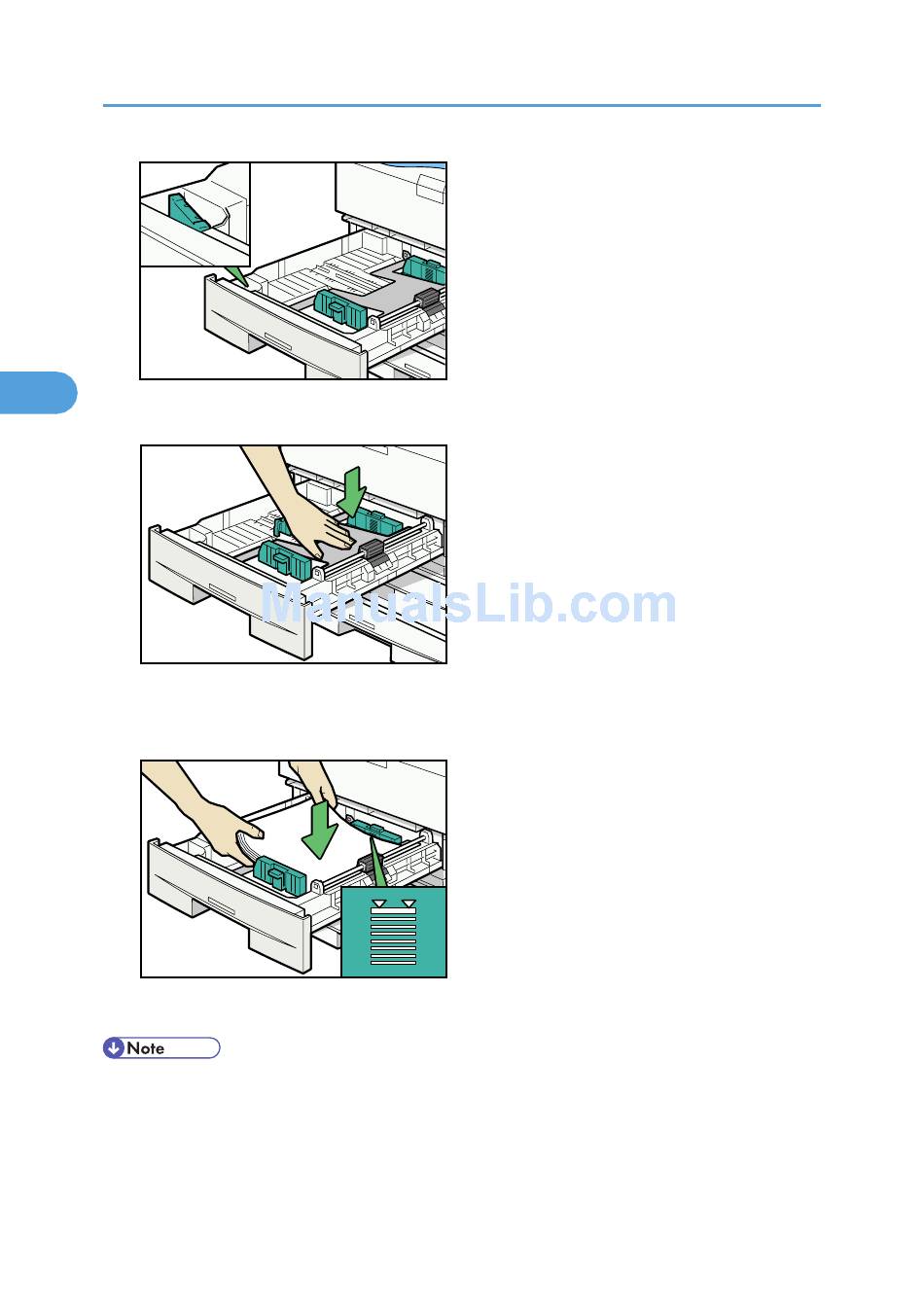 ManualsLib.com

Note