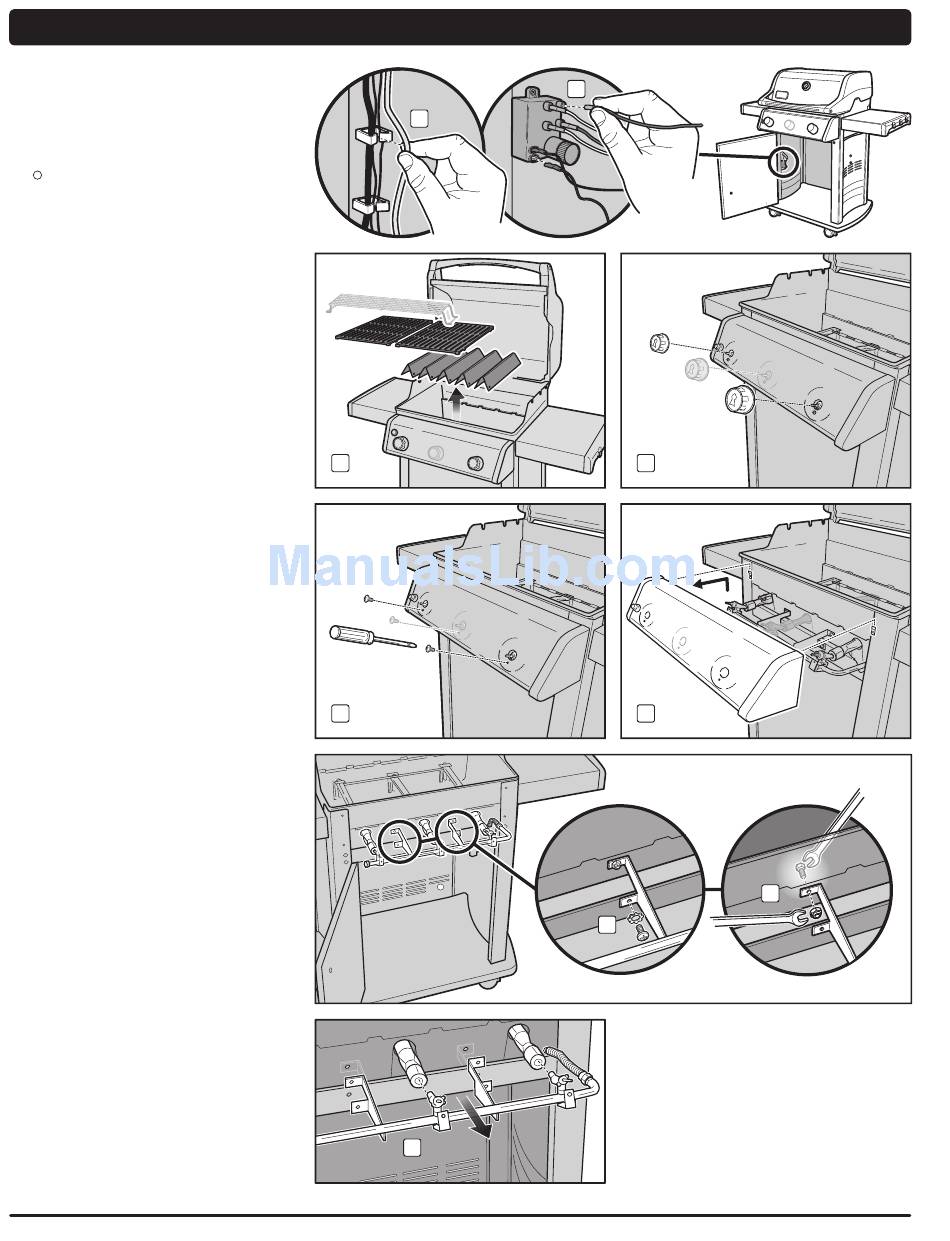 ManualsLib.com