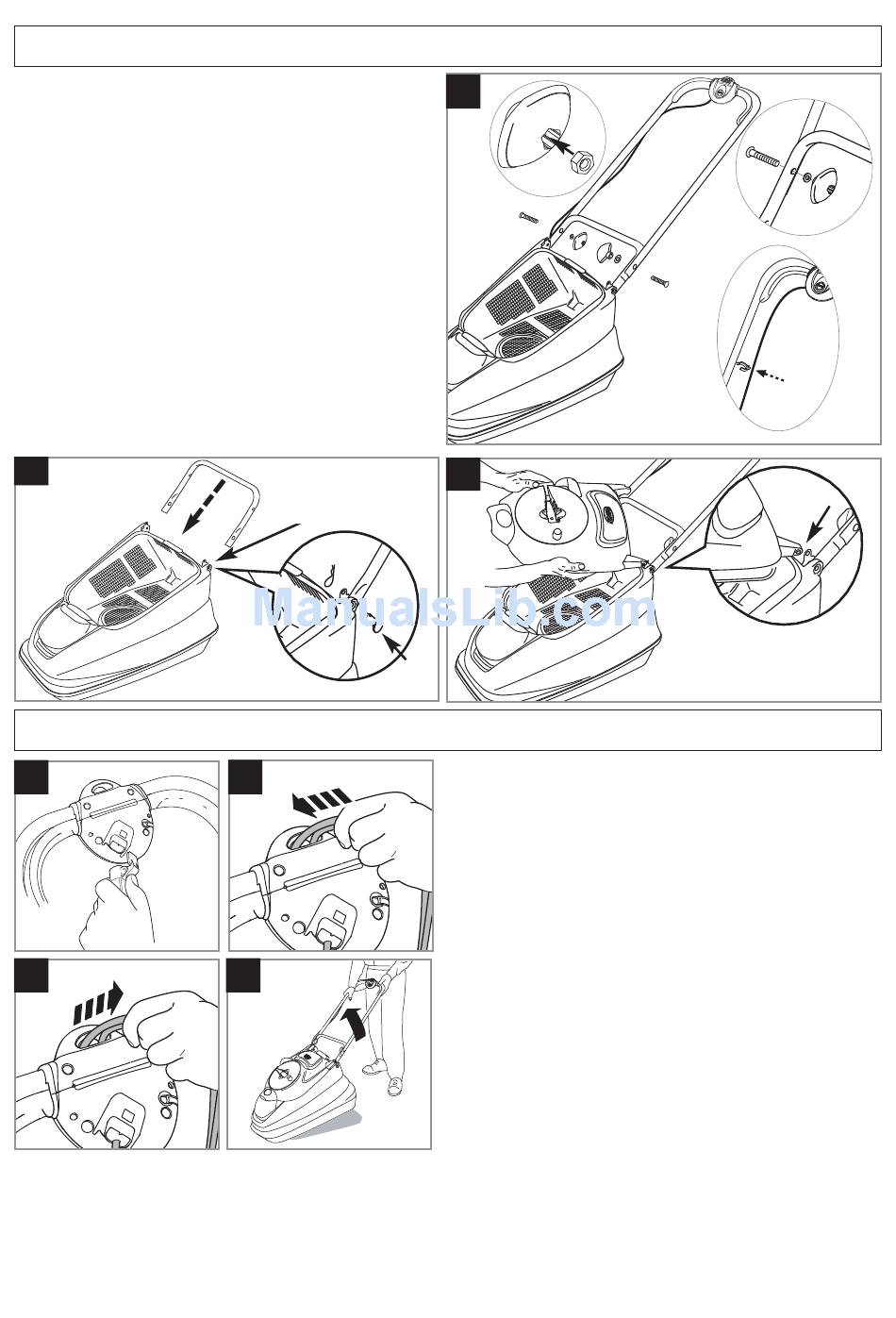 ManualsLib.com