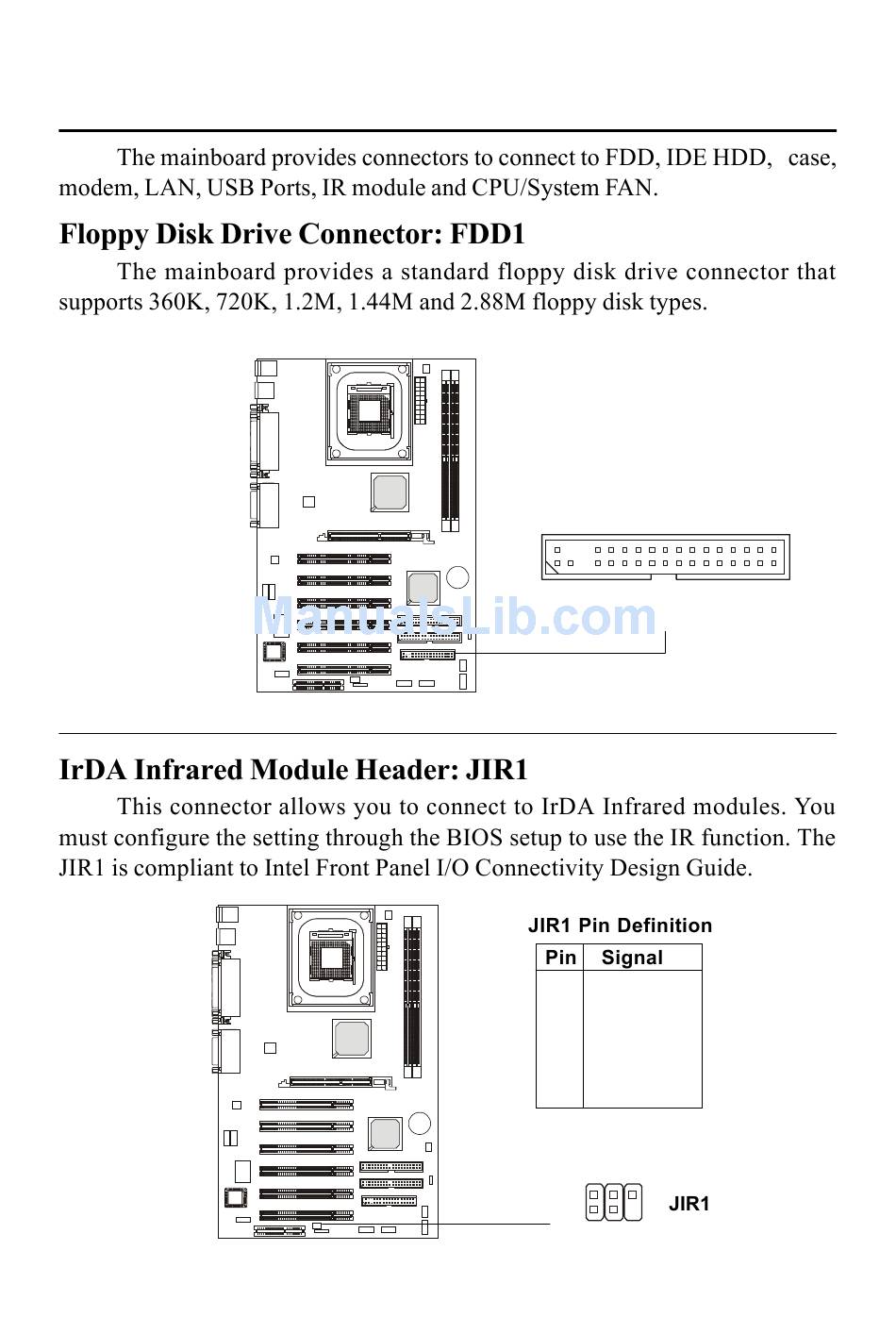 The mainboard provides connectors to connect to FDD, IDE HDD, case, modem, LAN, USB Ports, IR module and CPU/System FAN.

Floppy Disk Drive Connector: FDD1

The mainboard provides a standard floppy disk drive connector that supports 360K, 720K, 1.2M, 1.44M and 2.88M floppy disk types.

ManualsLib.com

IrDA Infrared Module Header: JIR1

This connector allows you to connect to IrDA Infrared modules. You must configure the setting through the BIOS setup to use the IR function. The JIR1 is compliant to Intel Front Panel I/O Connectivity Design Guide.

JIR1 Pin Definition

| Pin | Signal |
|---|---|
| | |

JIR1