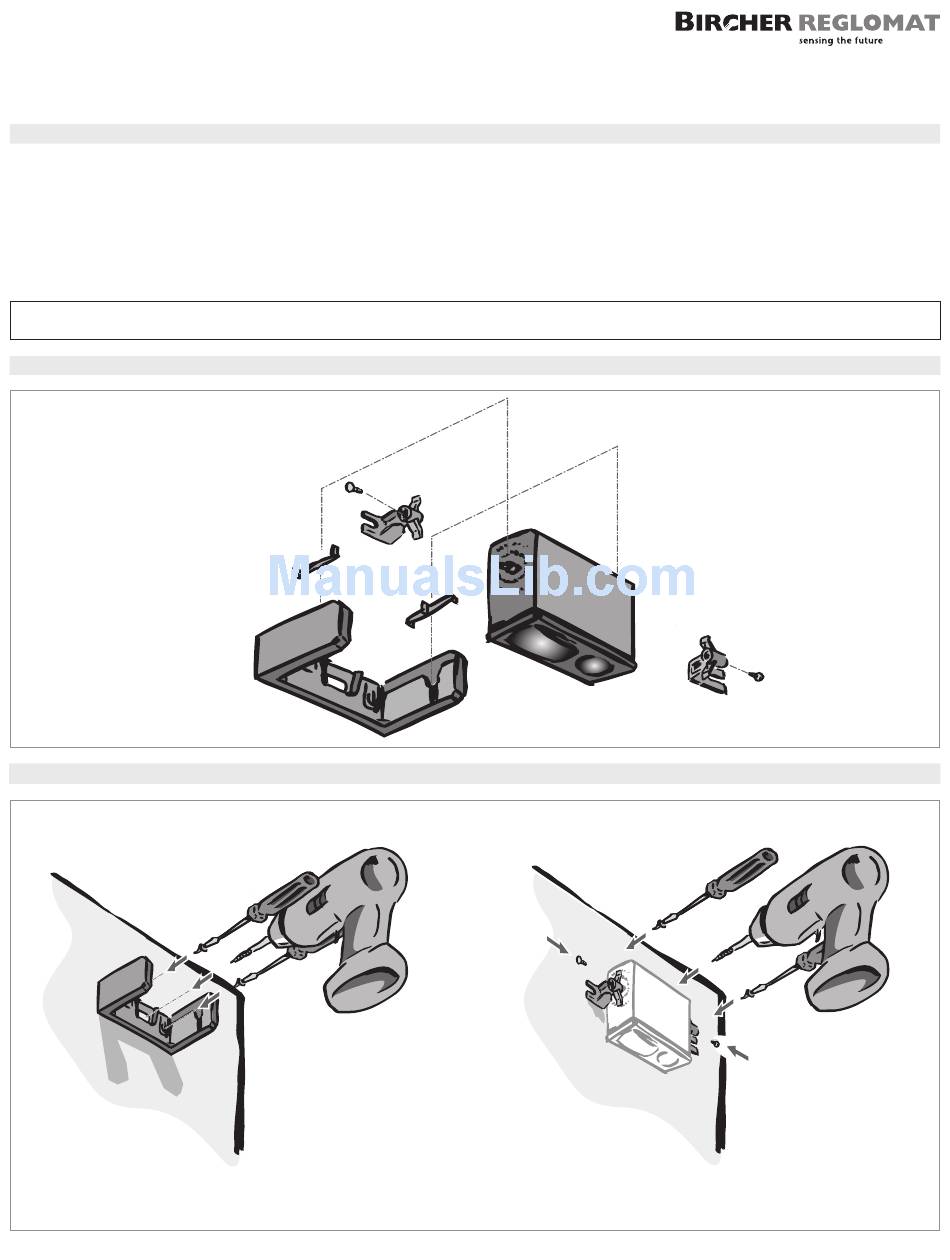 BIRCHER REGLOMAT
sensing the future

ManualsLib.com