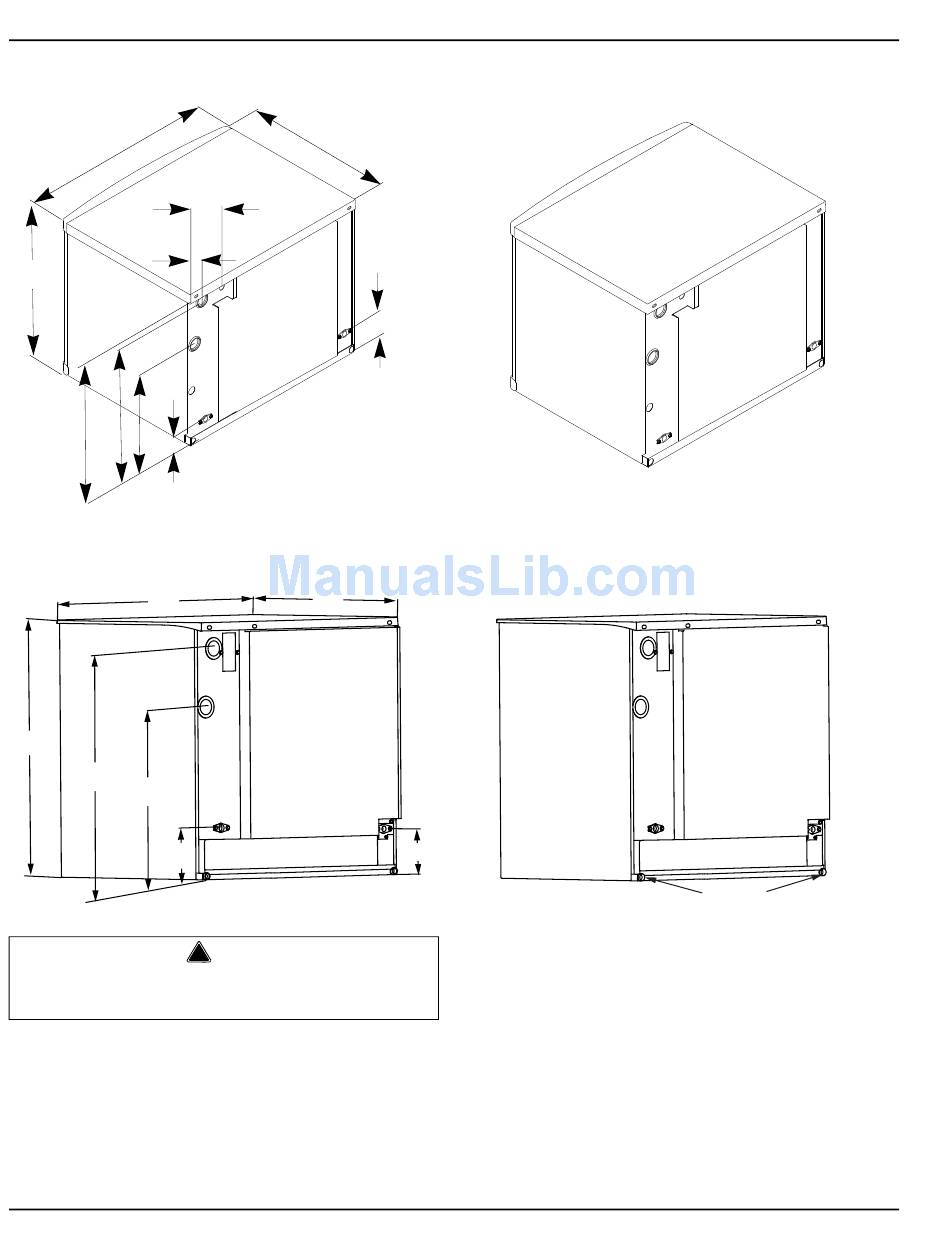 ManualsLib.com