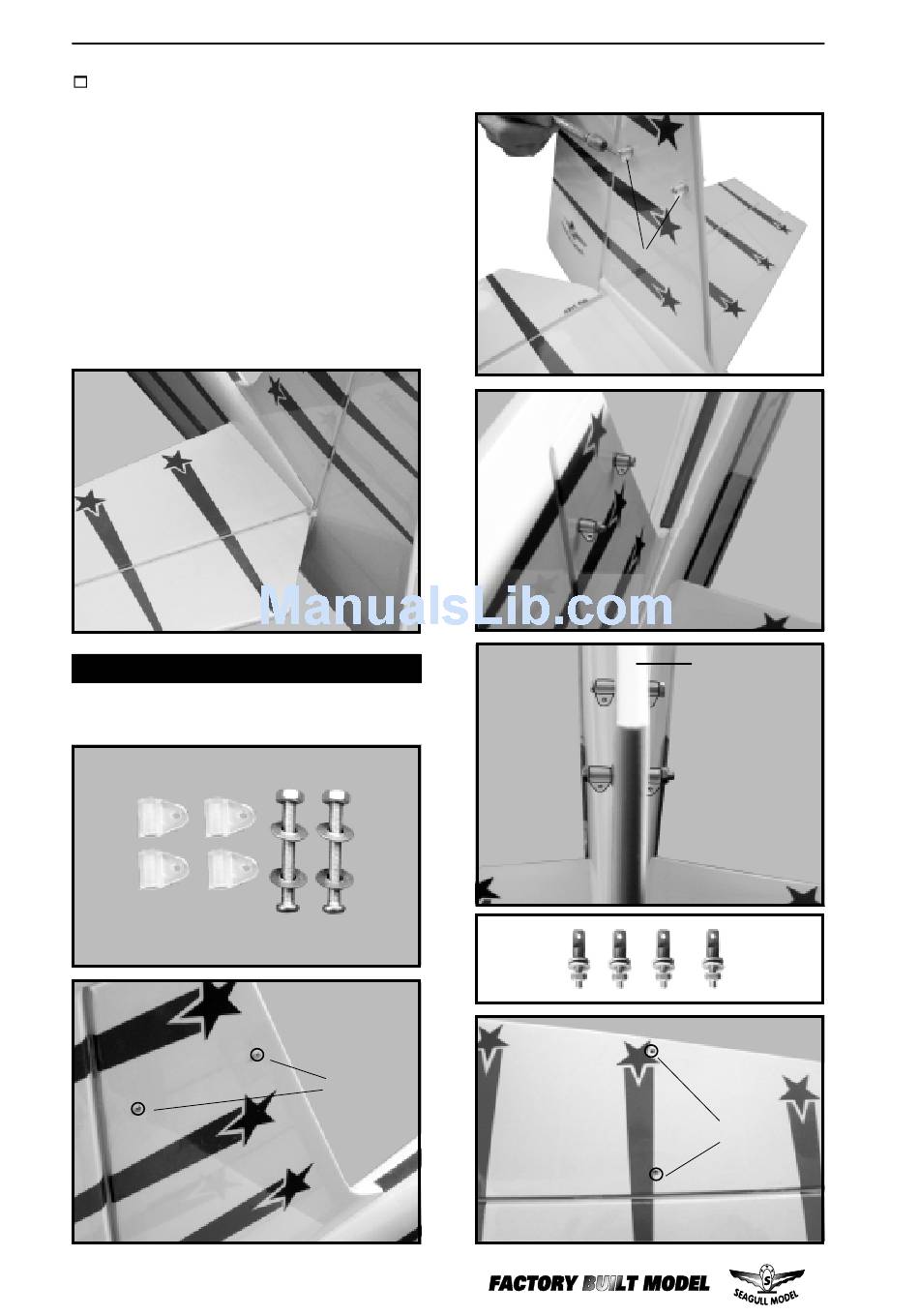 ManualsLib.com

FACTORY BUILT MODEL

SEAGULL MODEL