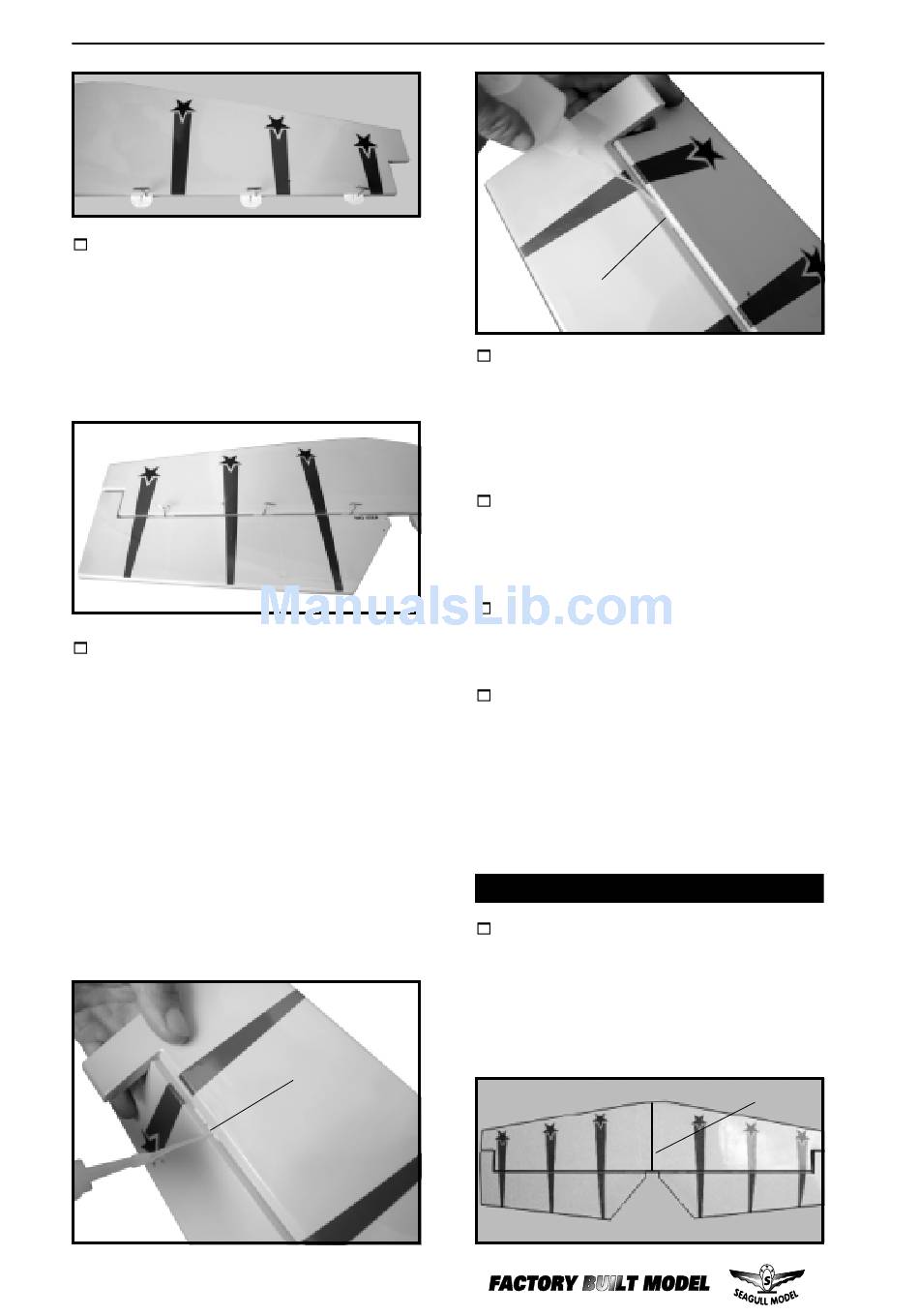 ManualsLib.com

FACTORY BUILT MODEL

SEAGULL MODEL