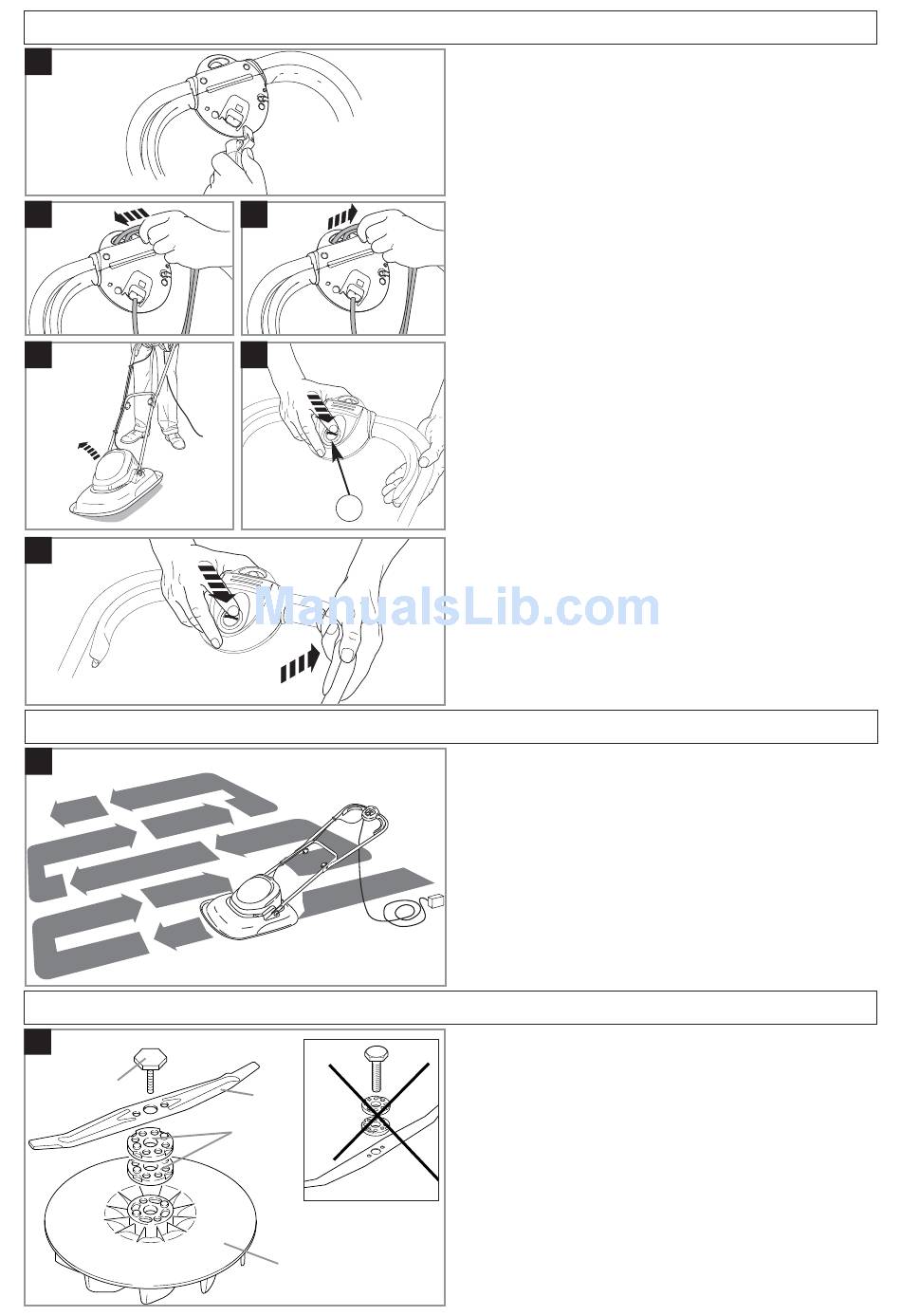 ManualsLib.com