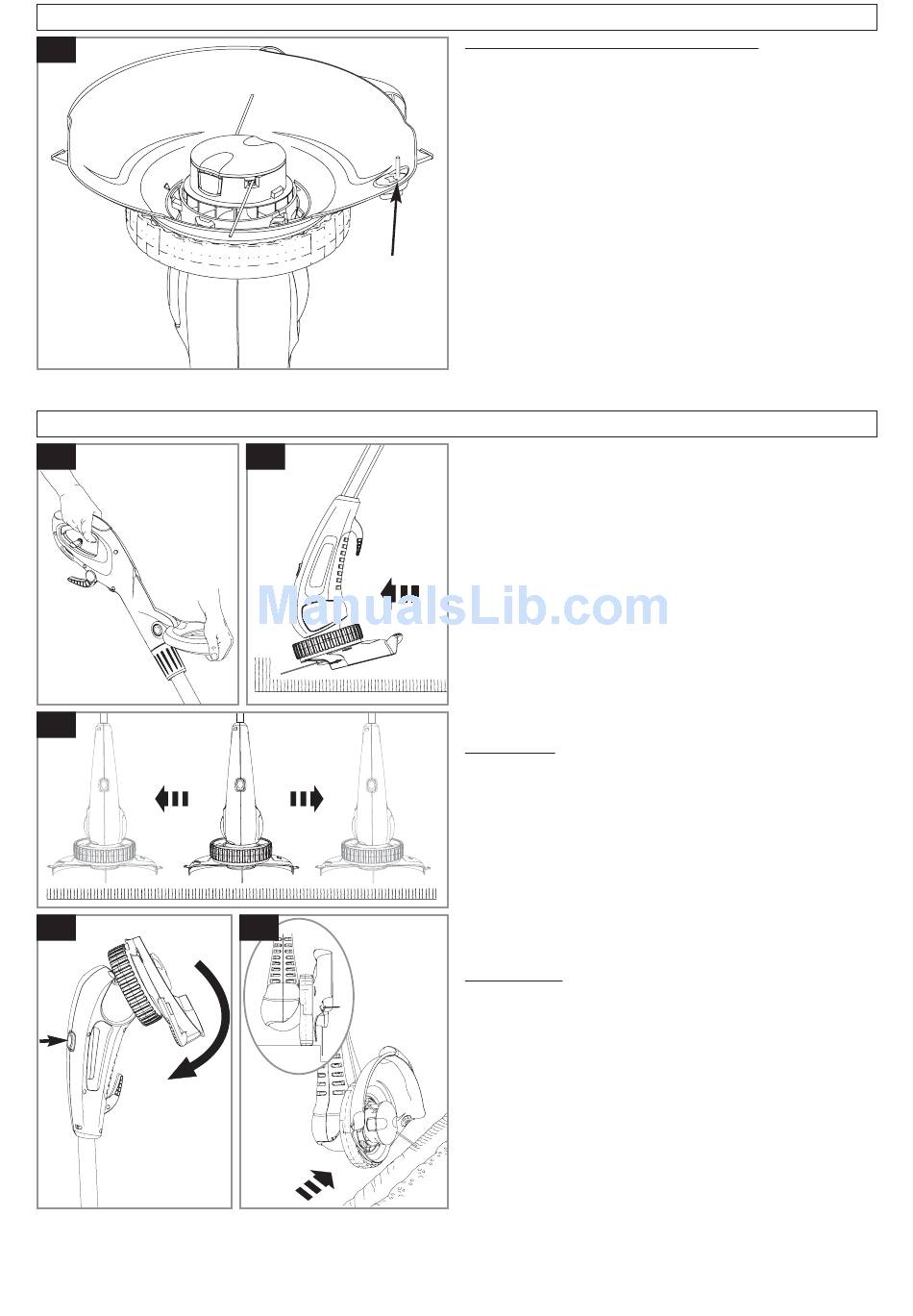 ManualsLib.com