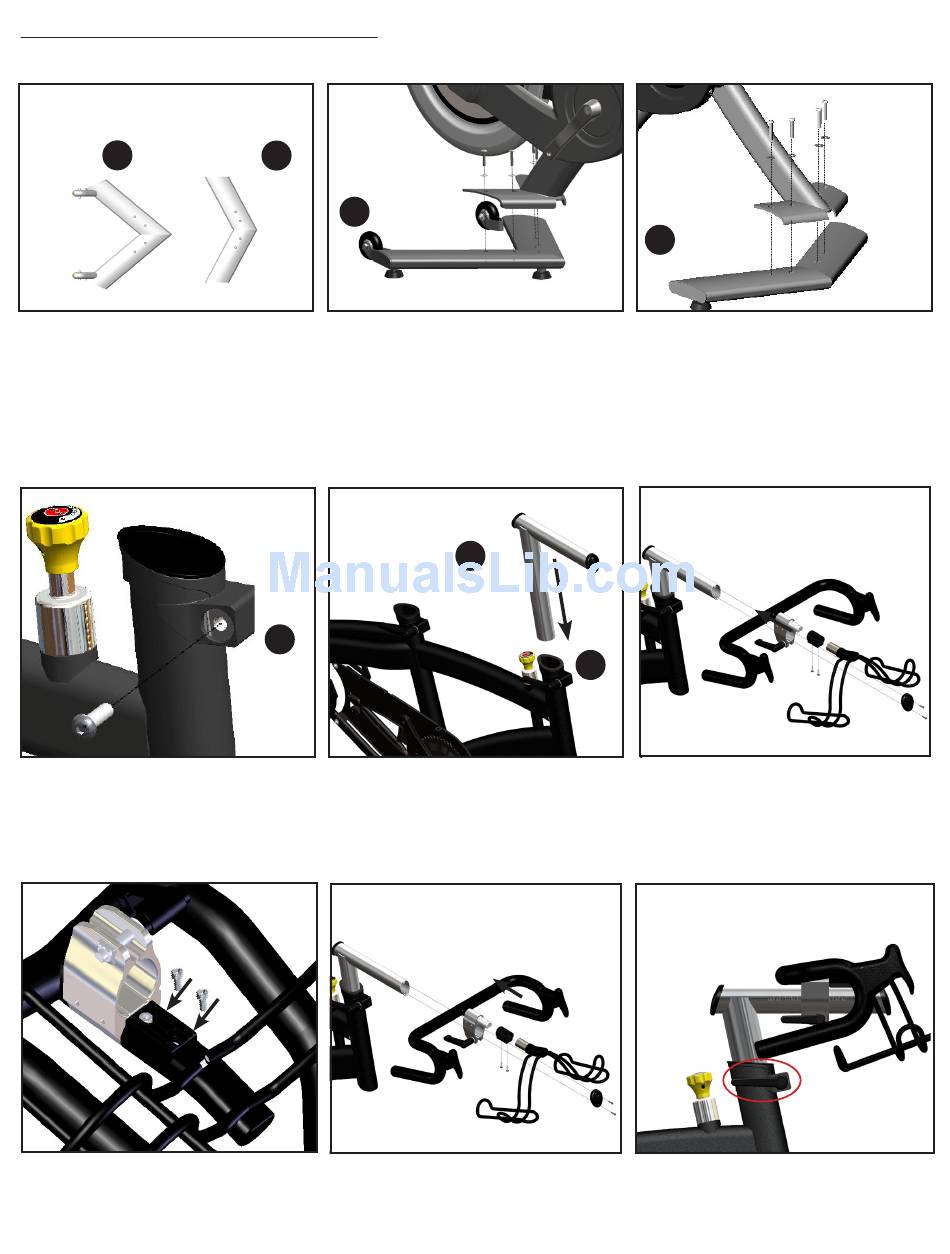 ManualsLib.com