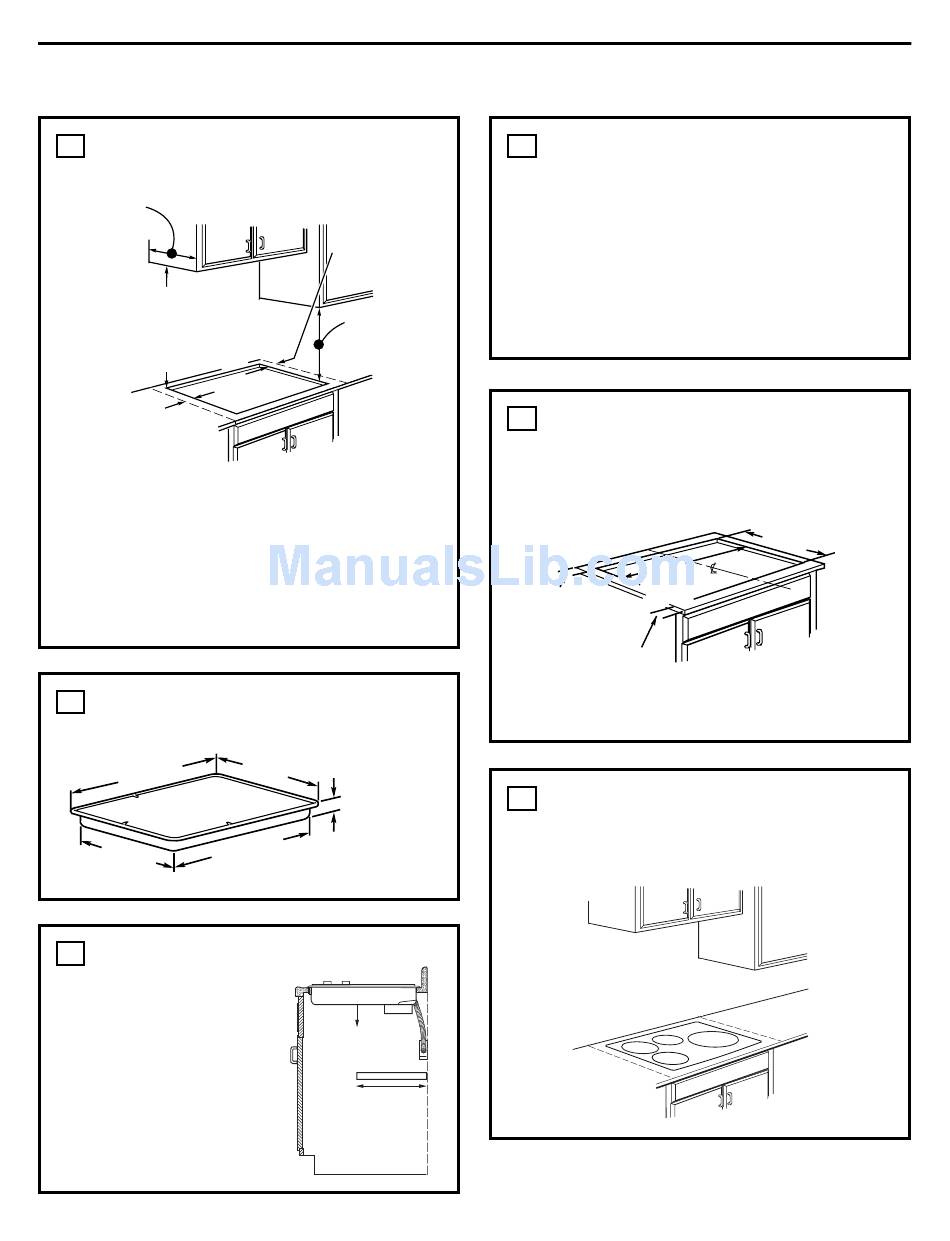 ManualsLib.com