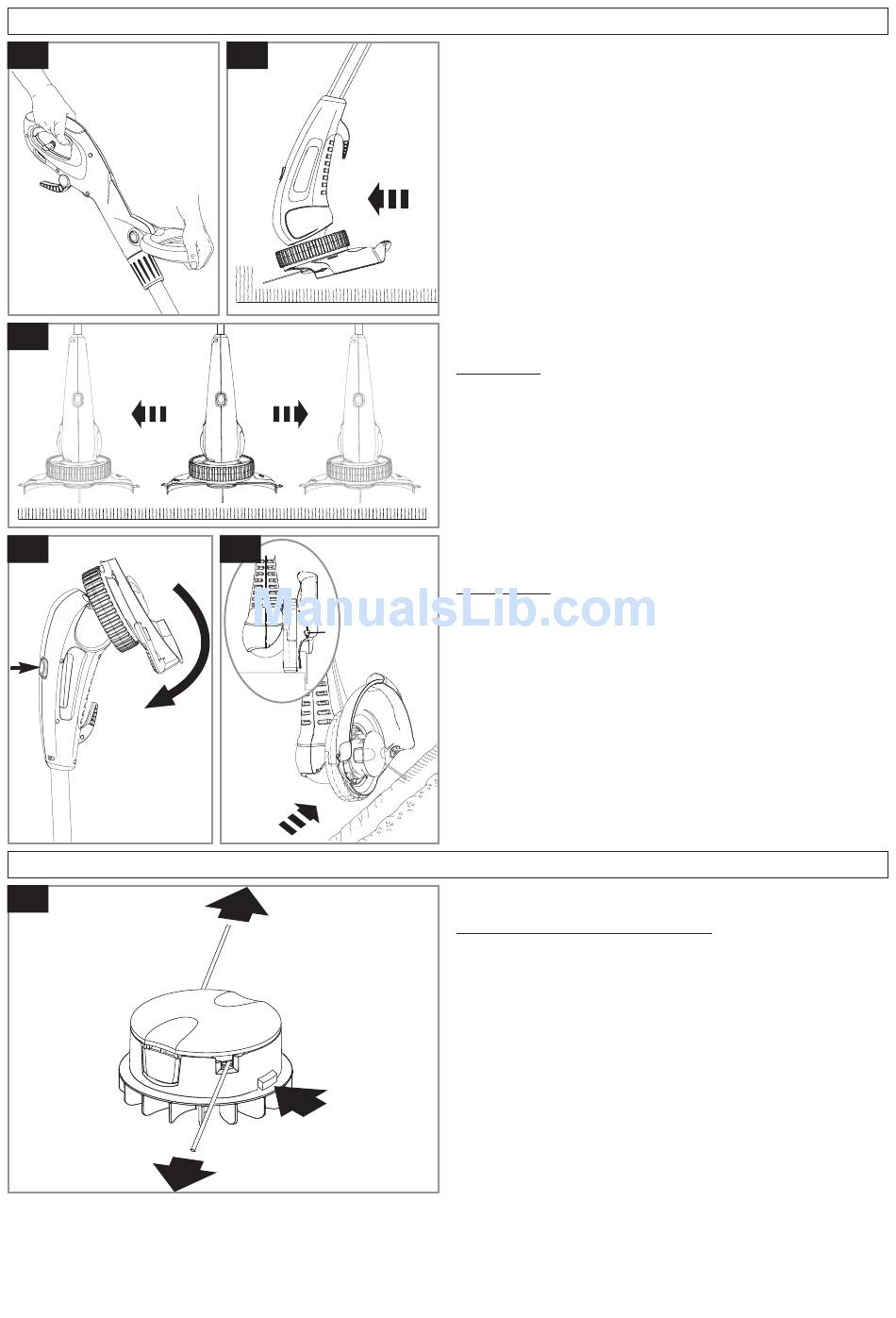 ManualsLib.com