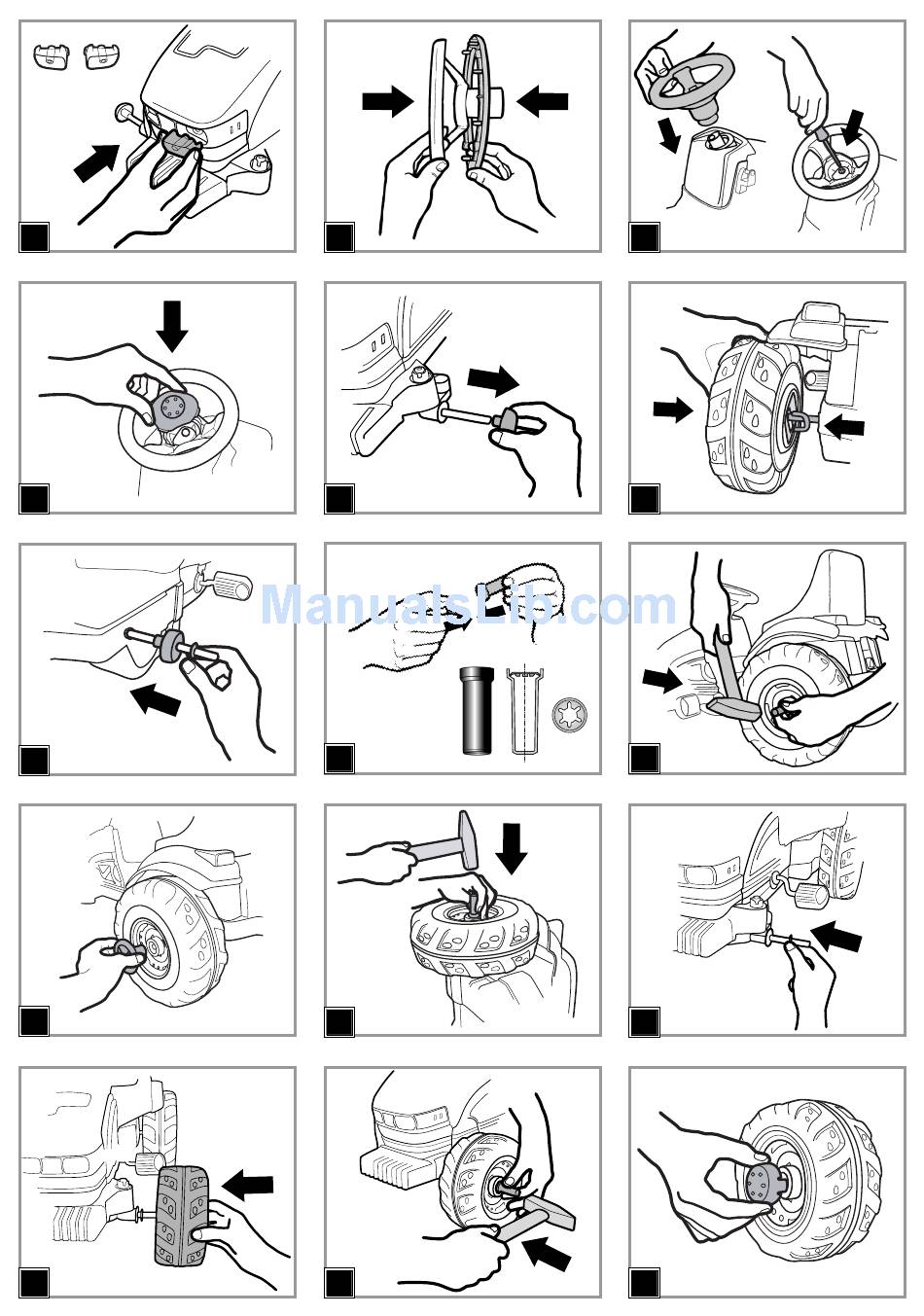 ManualsLib.com