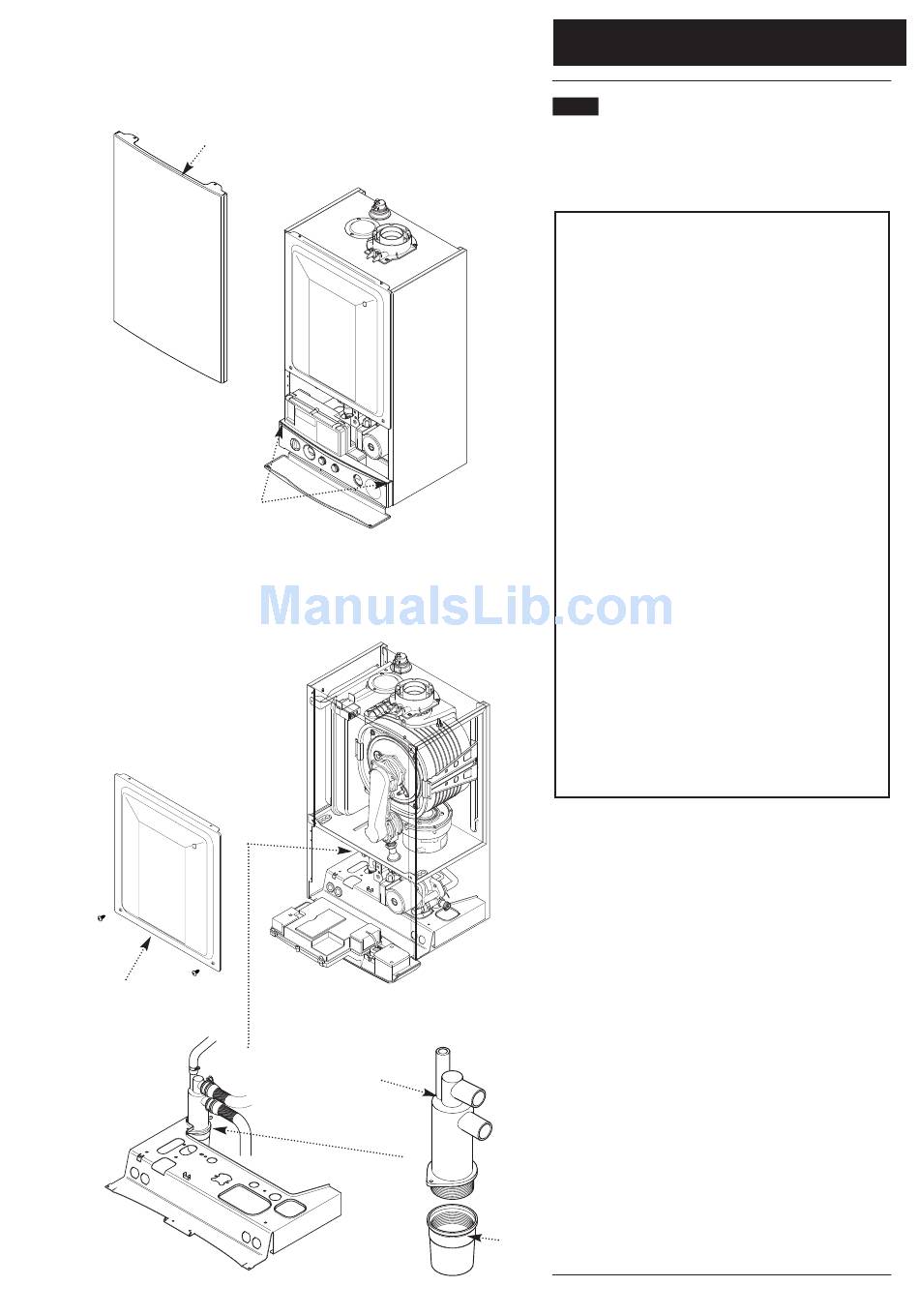 ManualsLib.com