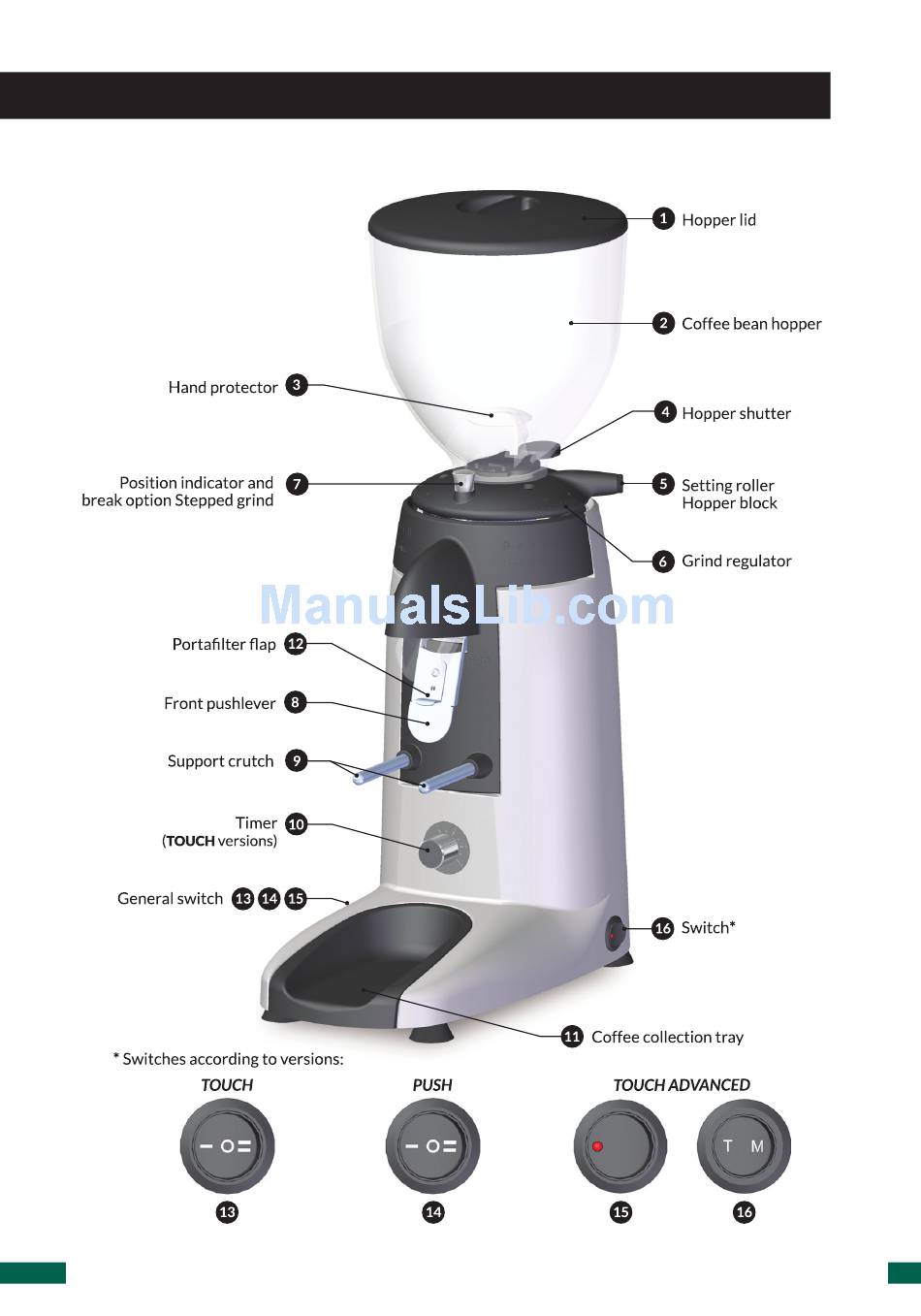 1 Hopper lid

2 Coffee bean hopper

Hand protector 3

4 Hopper shutter

Position indicator and break option Stepped grind 7

5 Setting roller Hopper block

6 Grind regulator

ManualsLib.com

Portafilter flap 12

Front pushlever 8

Support crutch 9

Timer (TOUCH versions) 10

General switch 13 14 15

16 Switch*

11 Coffee collection tray

* Switches according to versions:

TOUCH

PUSH

TOUCH ADVANCED

T M

13

14

15

16