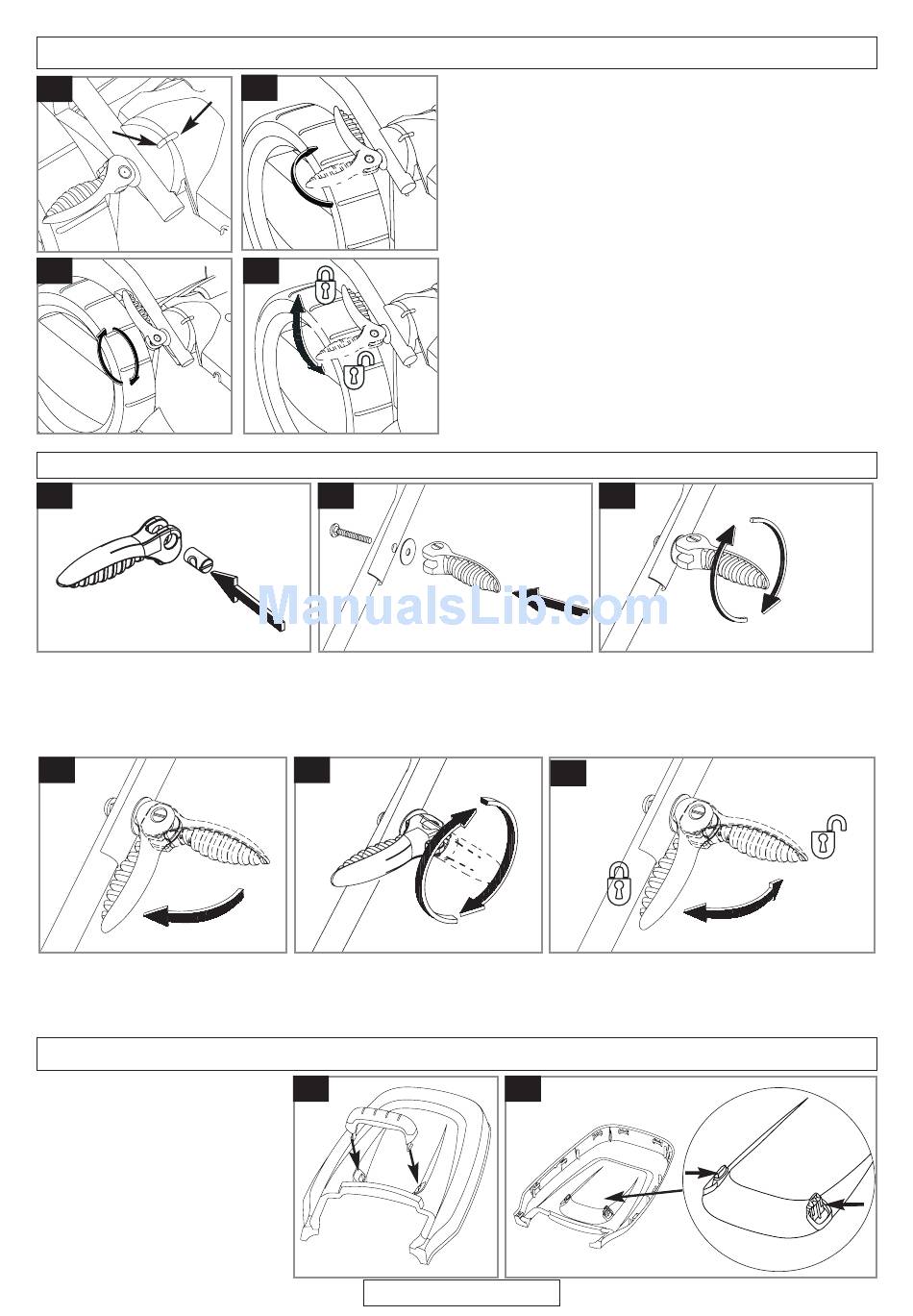 ManualsLib.com