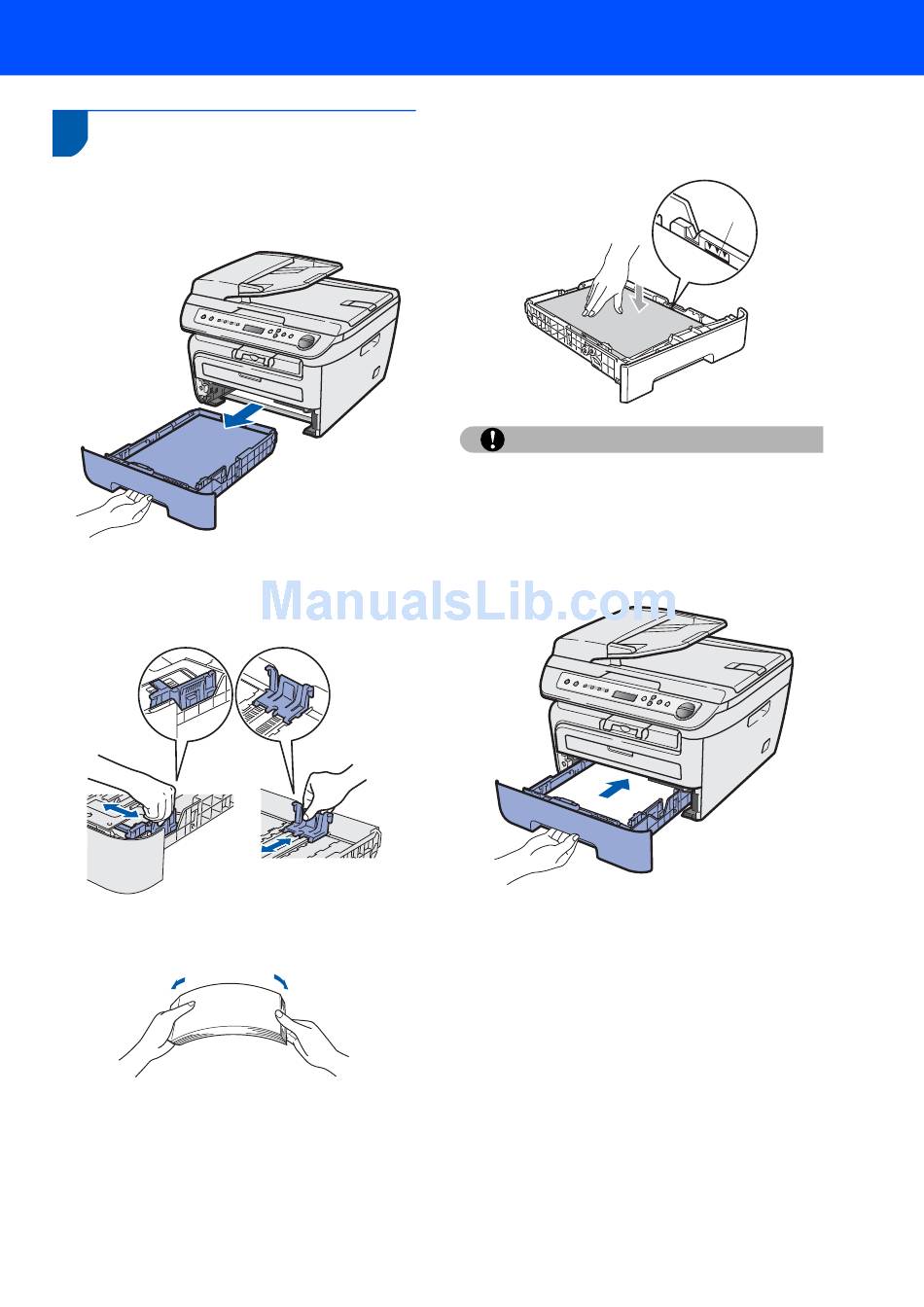 ManualsLib.com