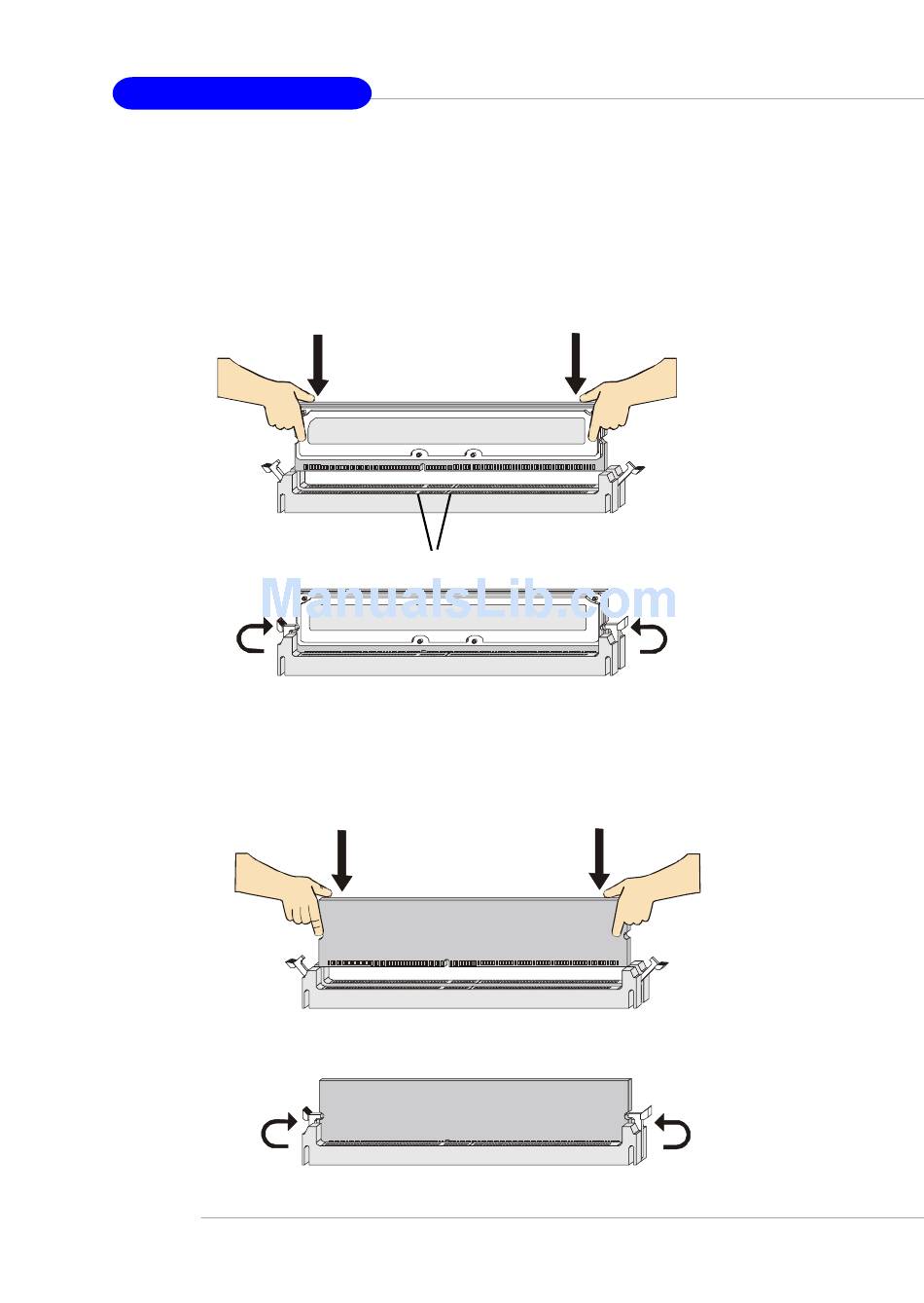 ManualsLib.com