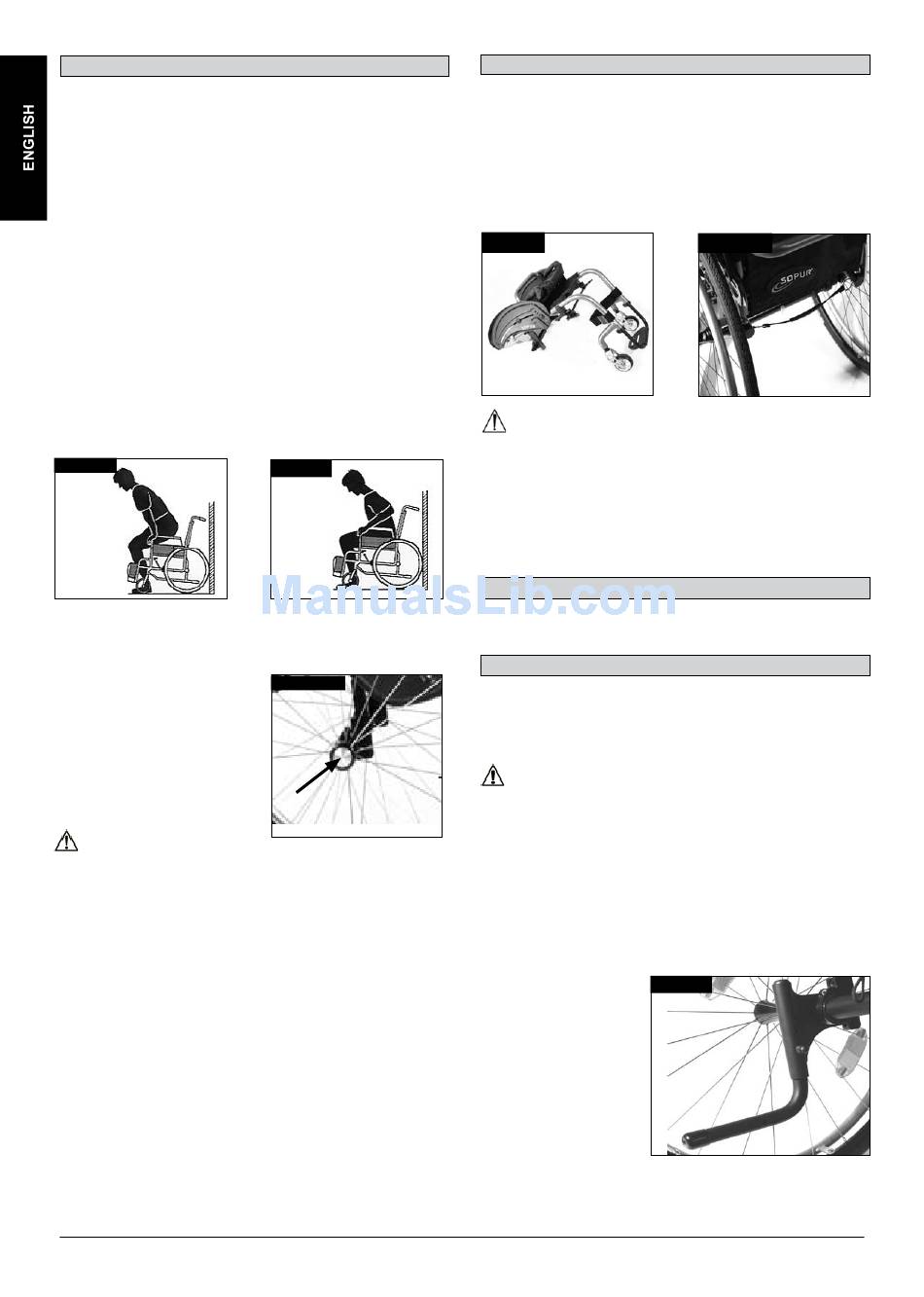 ENGLISH

SOPUR

ManualsLib.com