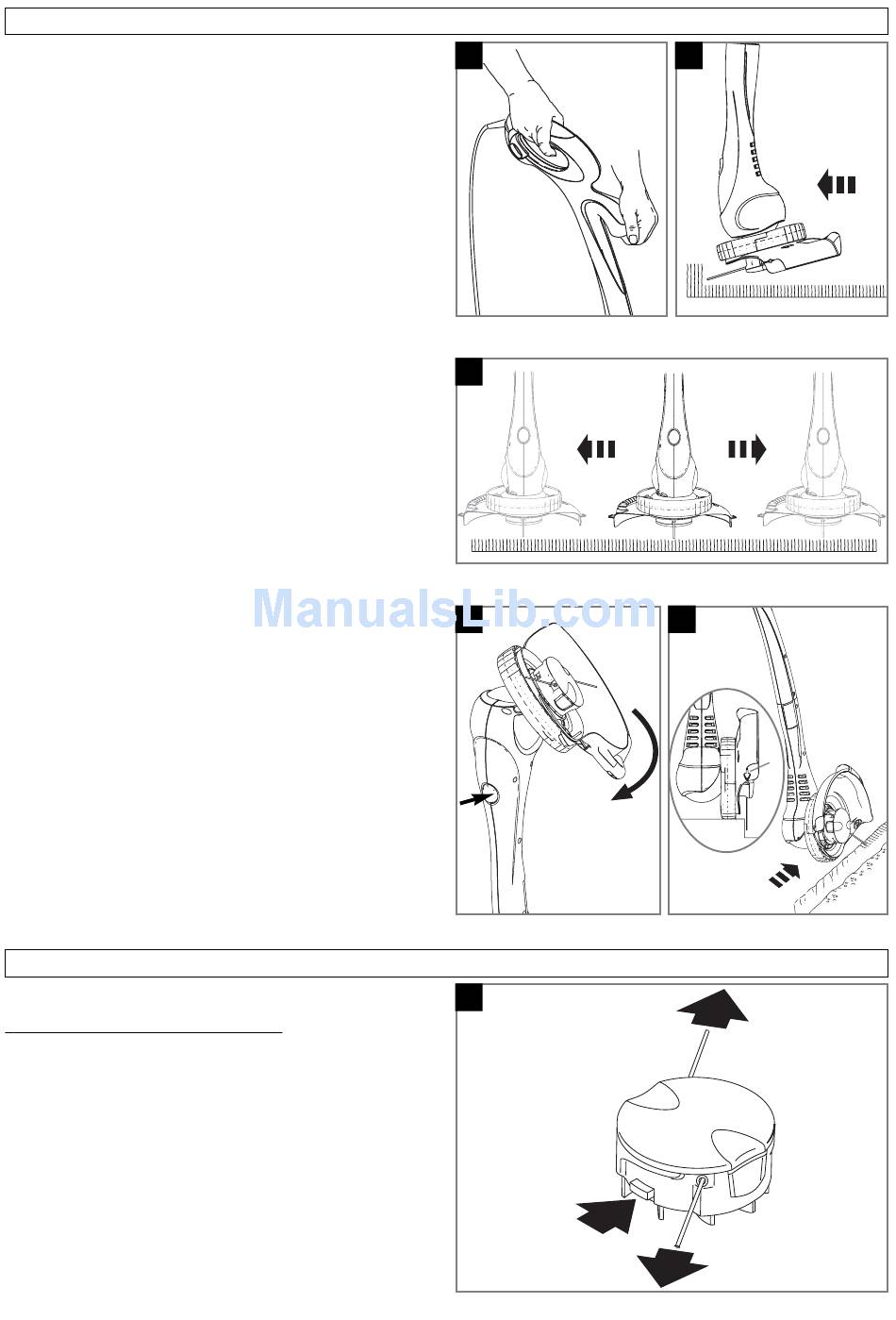 ManualsLib.com

L