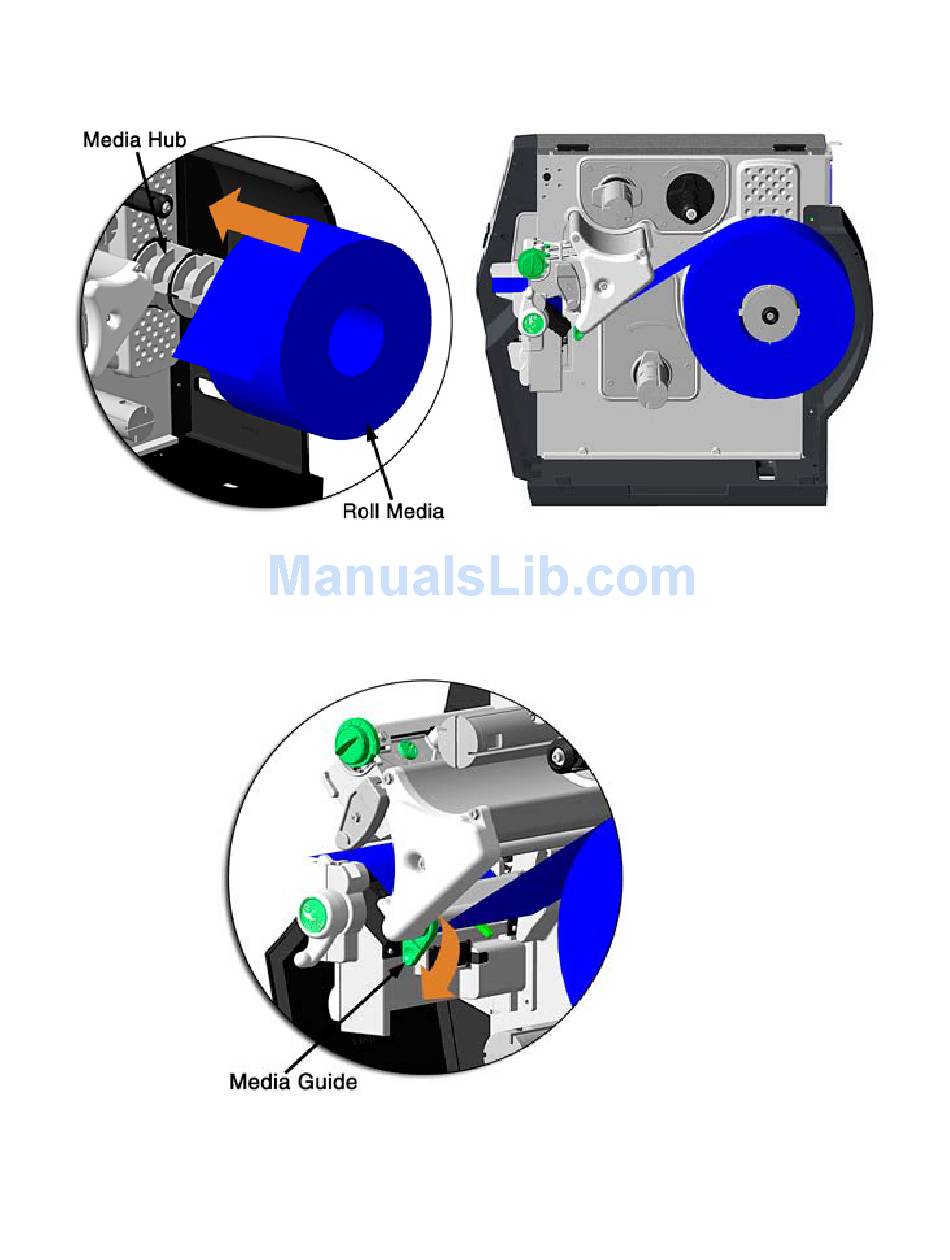 Media Hub

Roll Media

ManualsLib.com

Media Guide