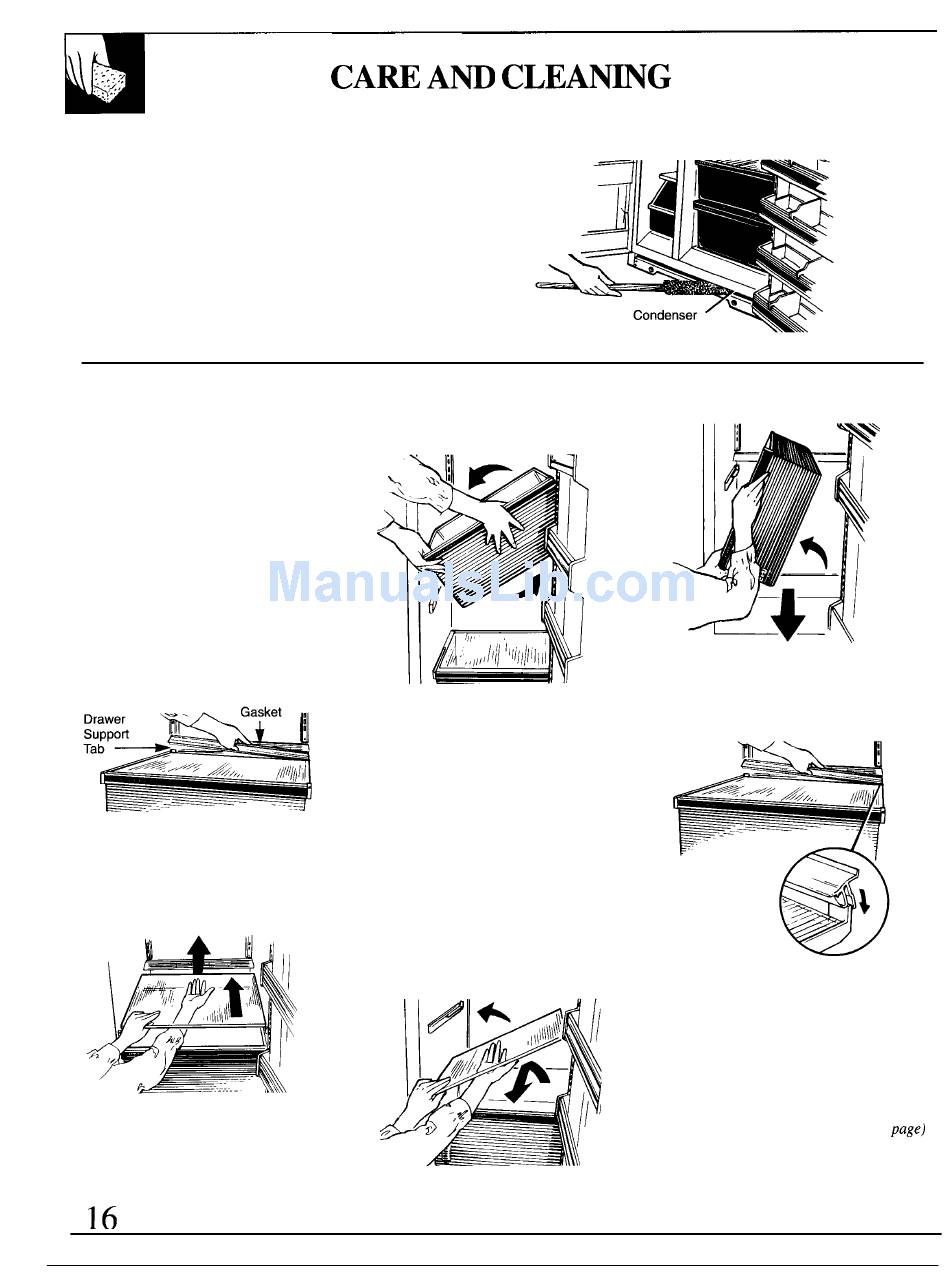 CARE AND CLEANING

Condenser

ManualsLib.com

Drawer Support Tab

Gasket

page)

16