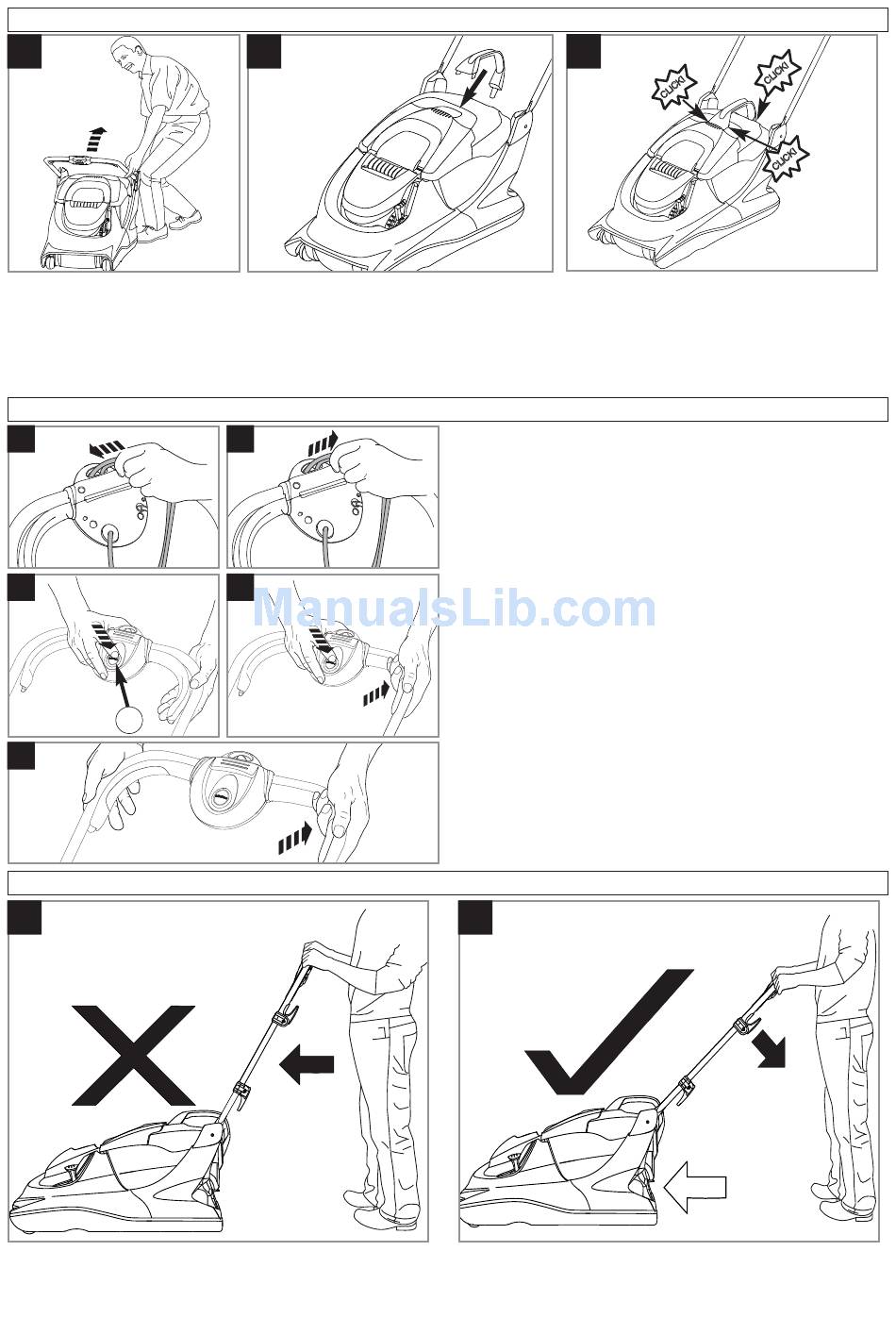 CLICK!
CLICK!
CLICK!

ManualsLib.com