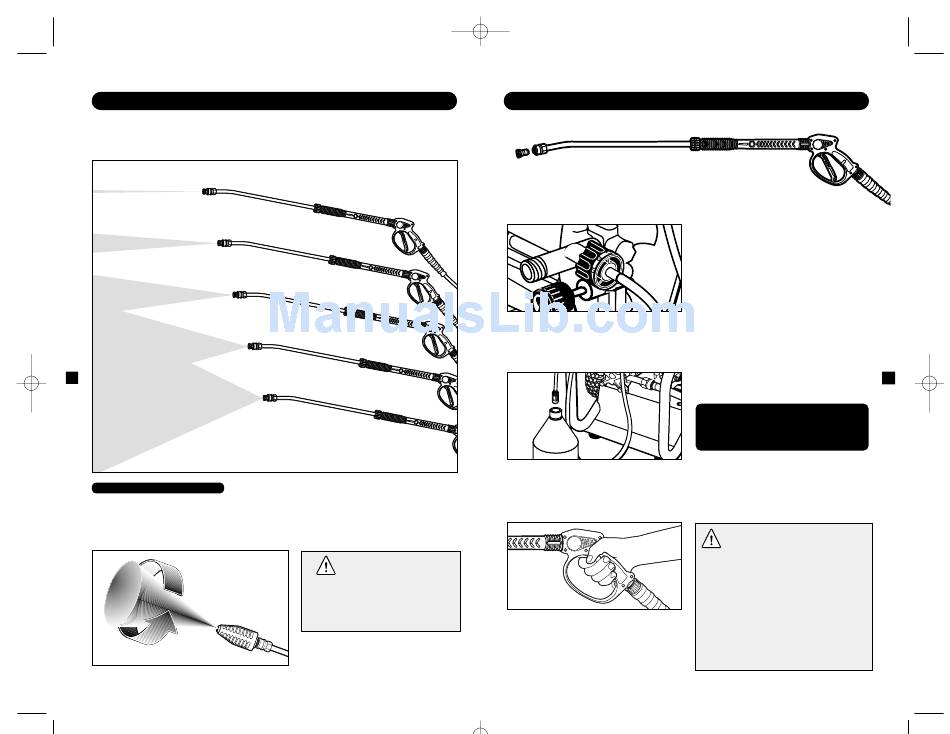 ManualsLib.com