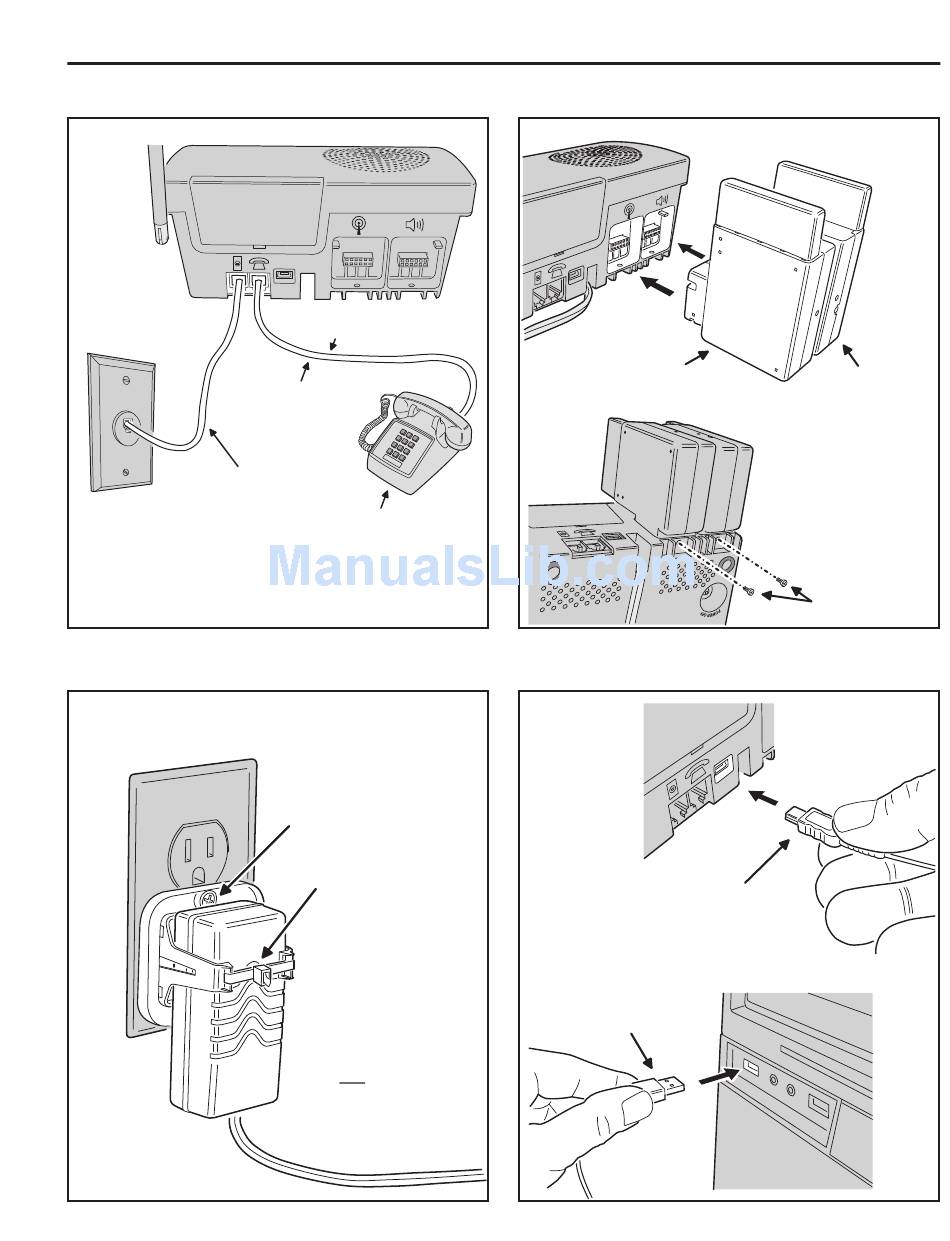 ManualsLib.com