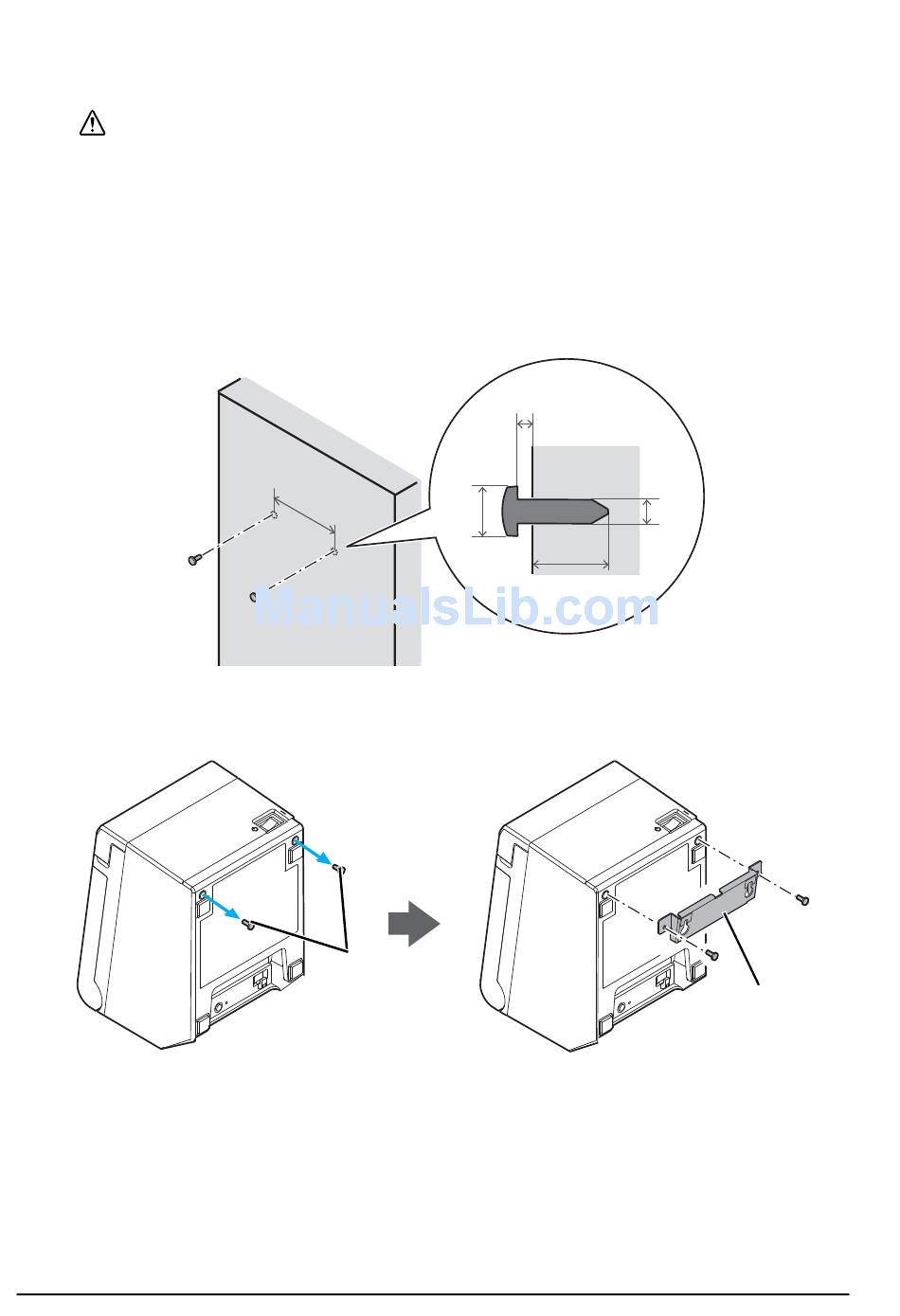 ManualsLib.com