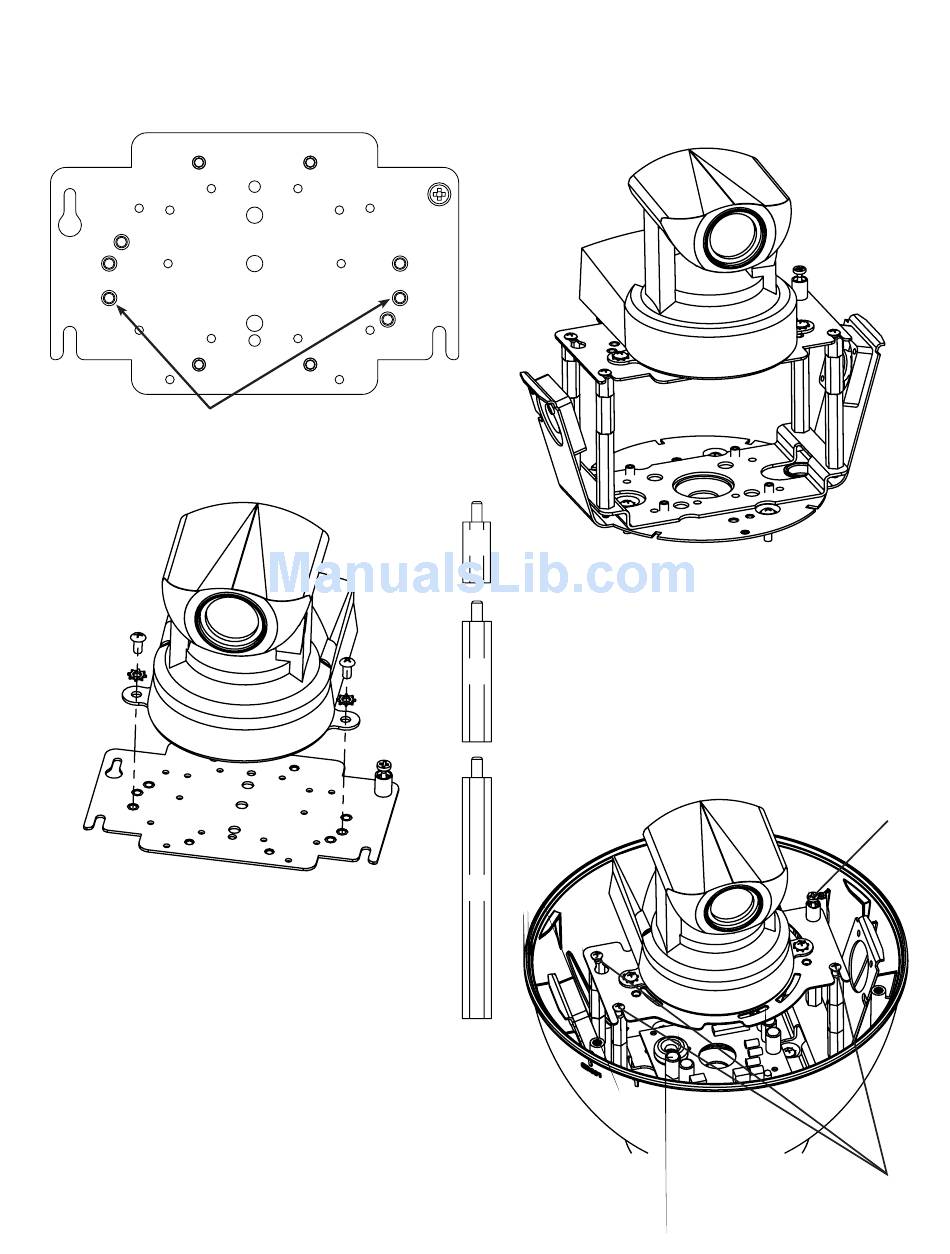 ManualsLib.com