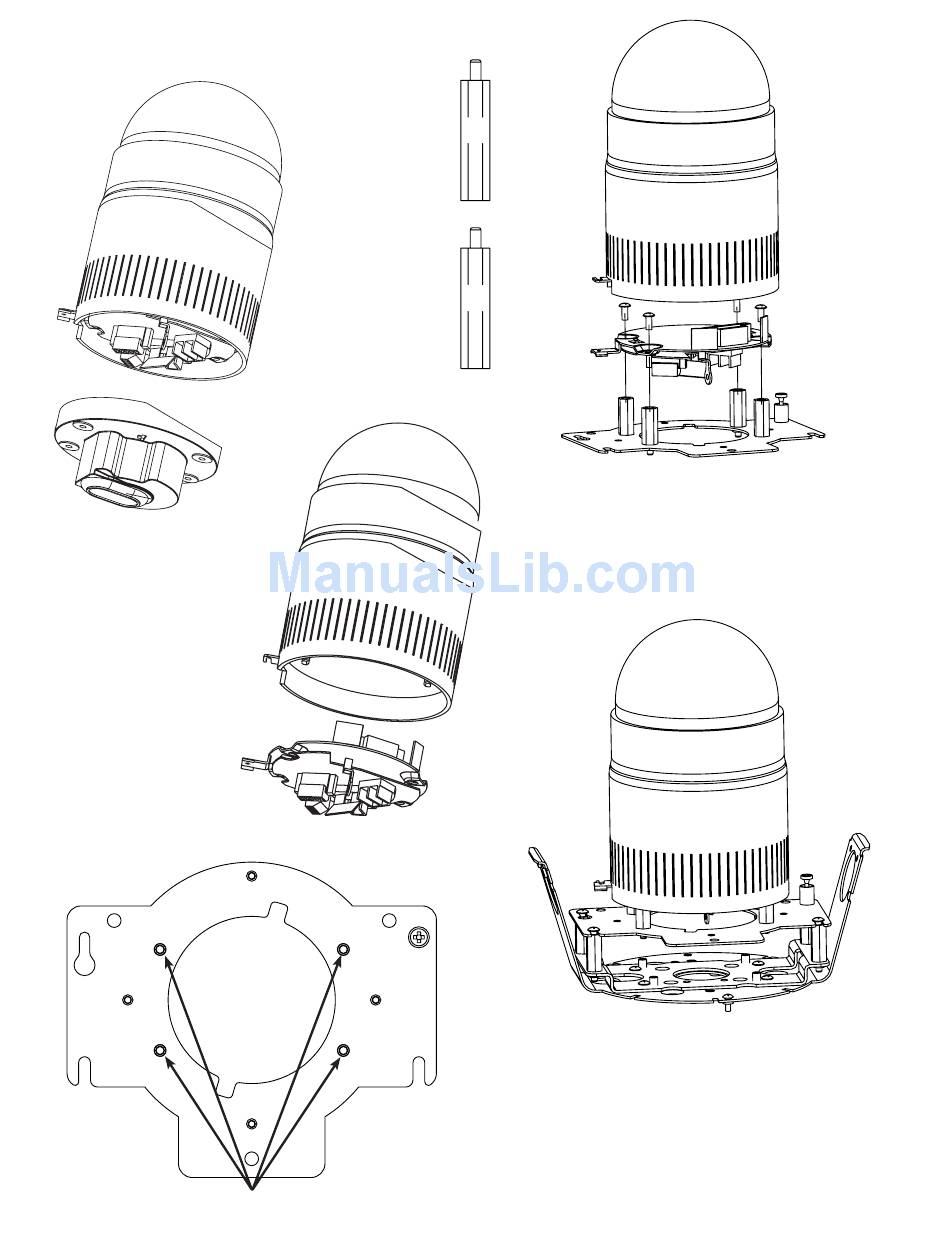 ManualsLib.com