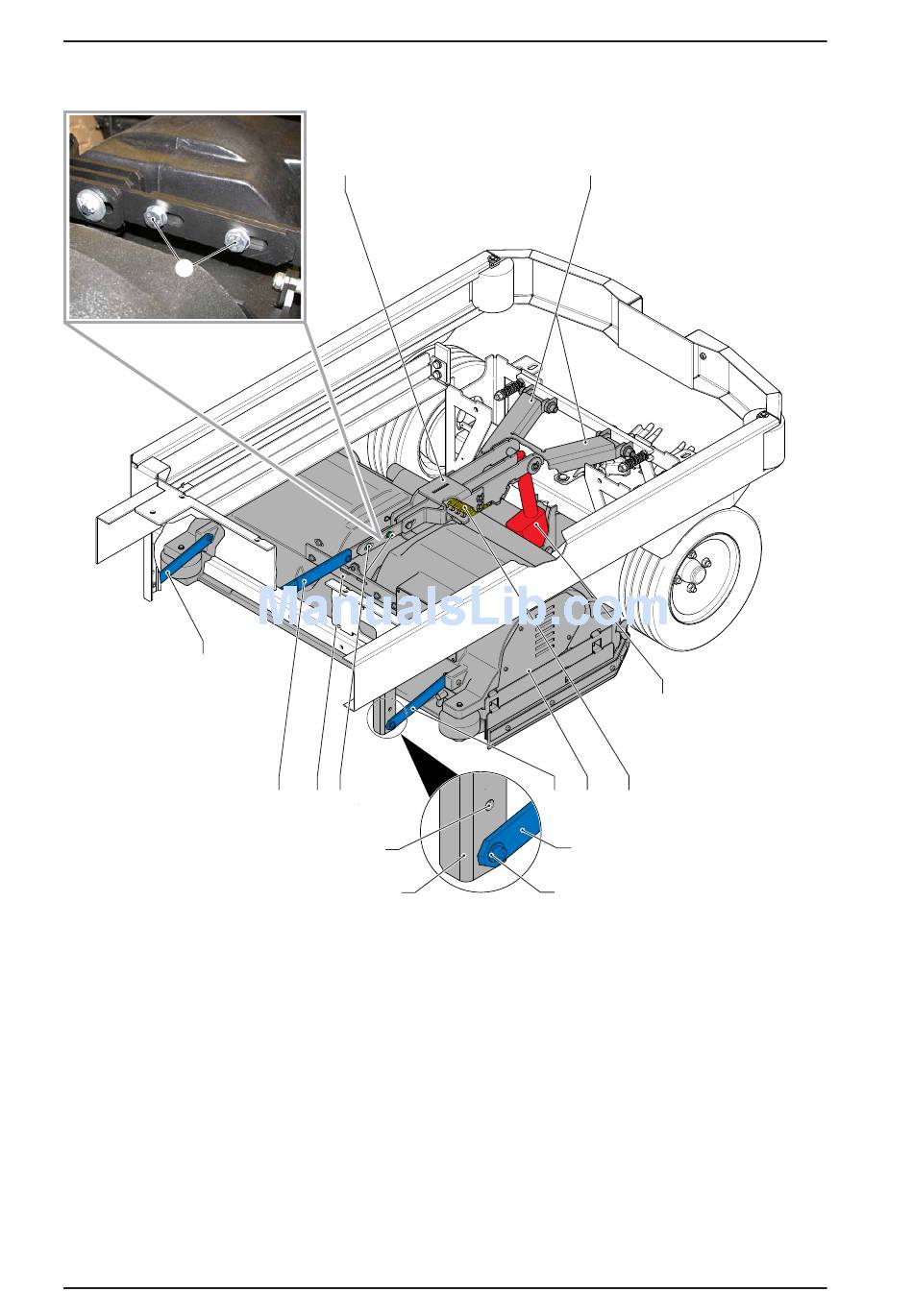 ManualsLib.com