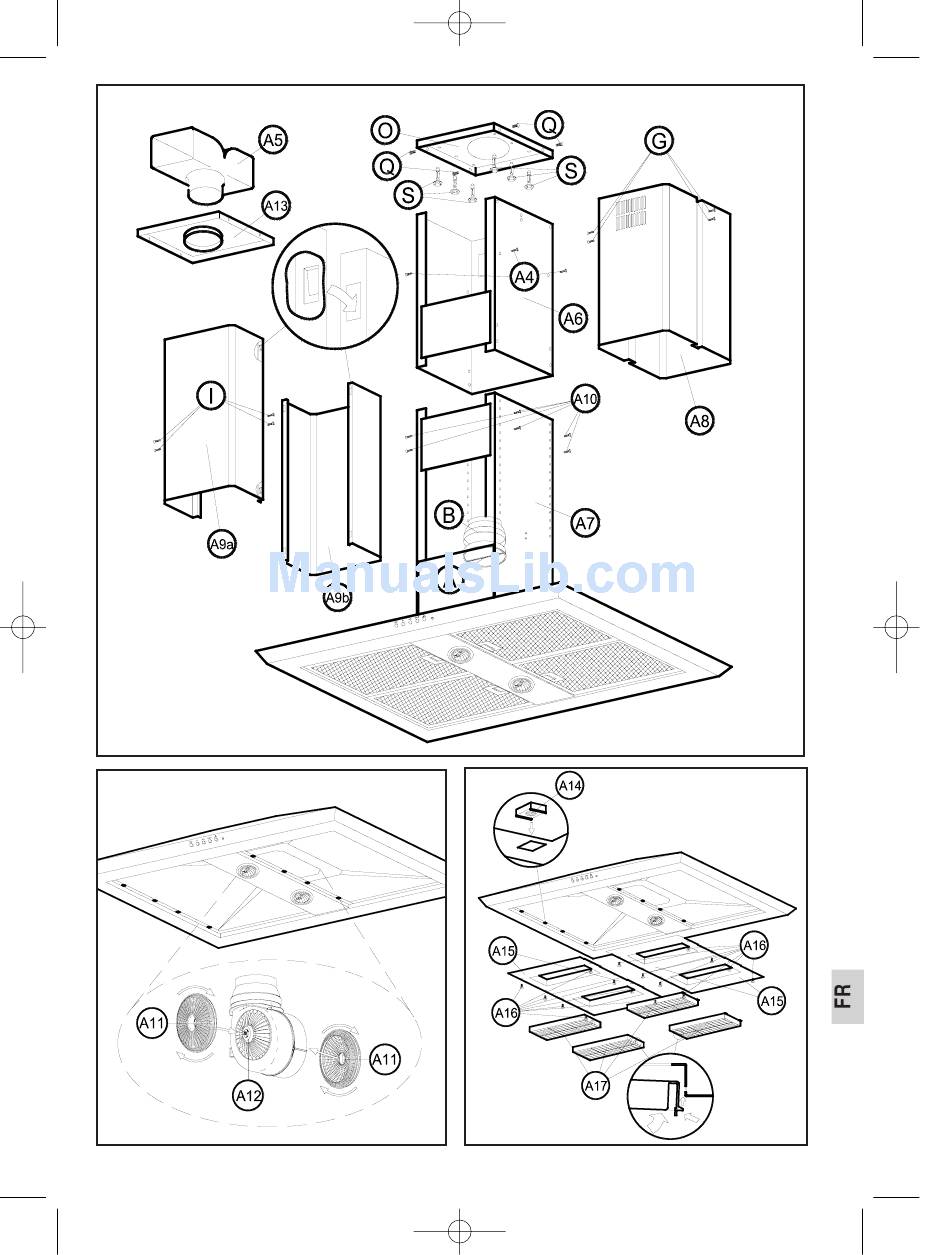 A5
O
Q
Q
S
S
G
A13
A4
A6
I
A10
A8
B
A7
A9a
A9b
ManualsLib.com

A11
A12
A11

A14
A15
A16
A16
A15
A17

FR