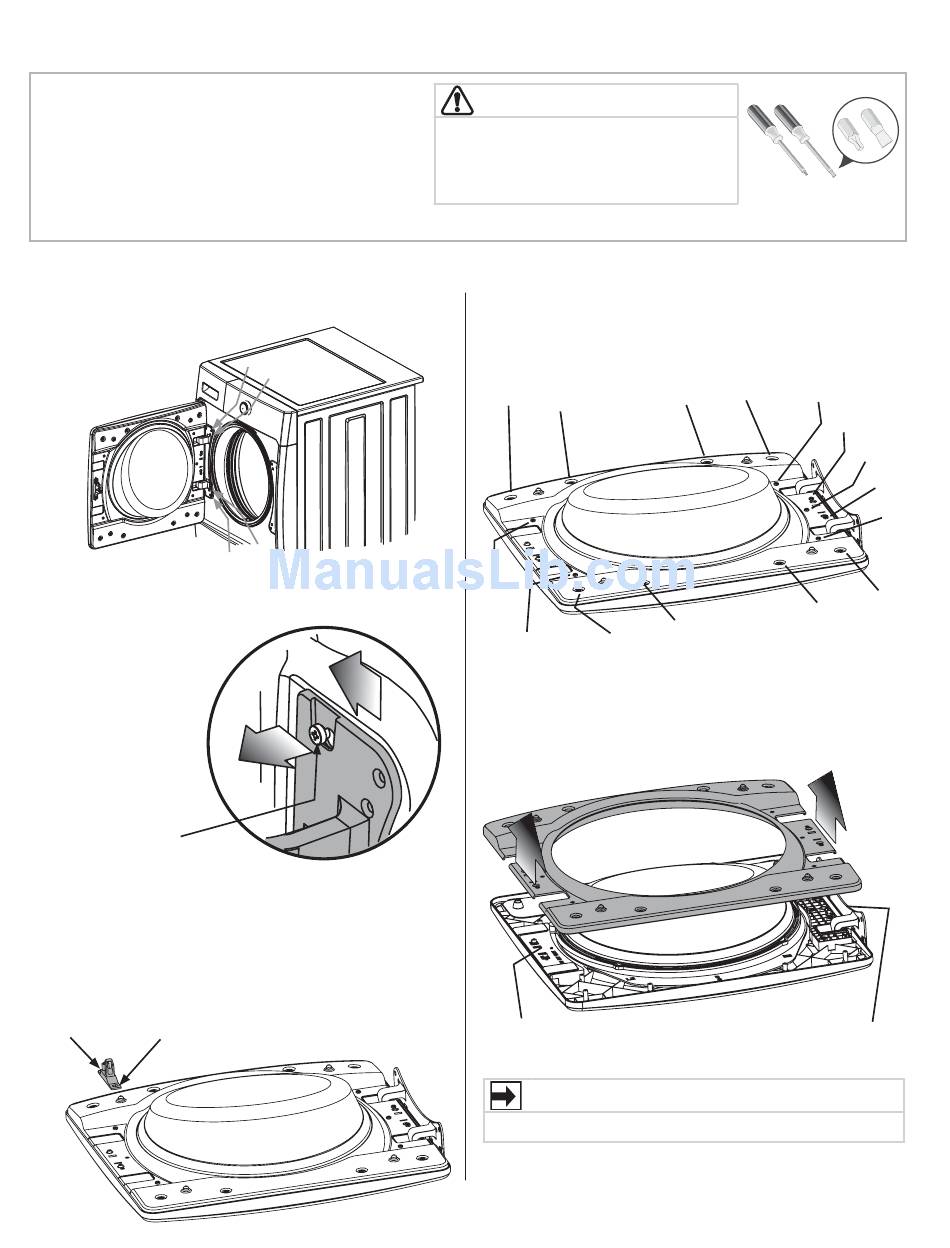 ManualsLib.com