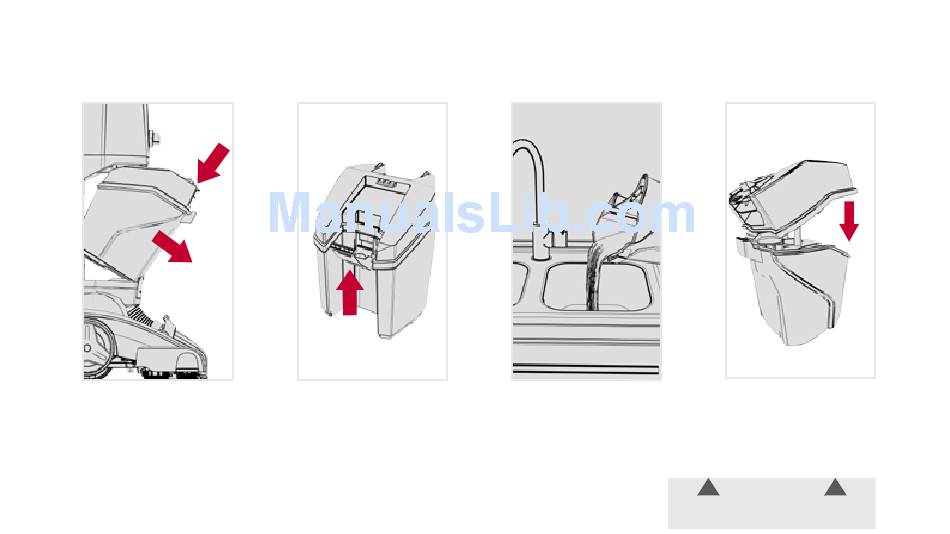 ManualsLib.com