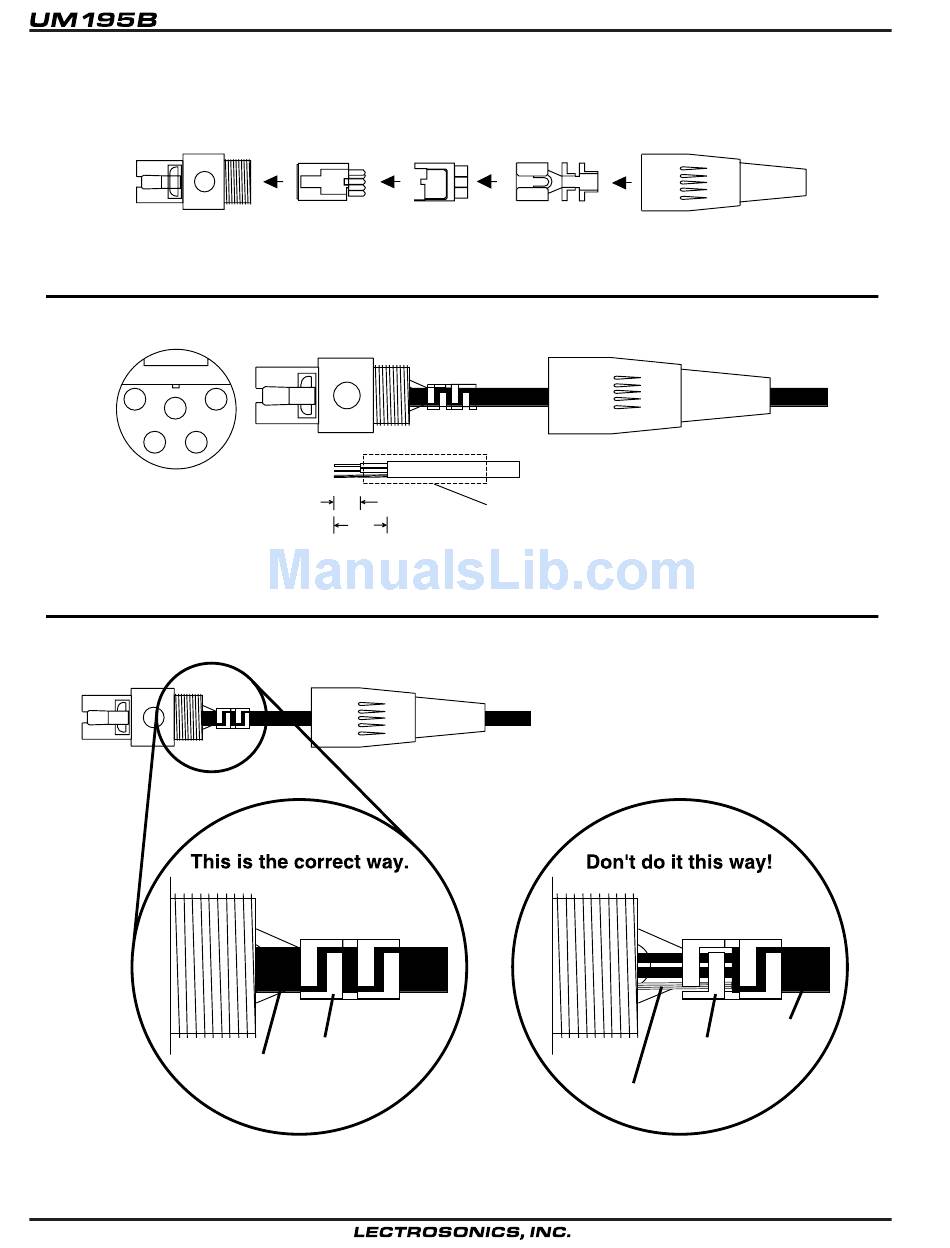 UM195B

ManualsLib.com

This is the correct way.

Don't do it this way!

LECTROSONICS, INC.