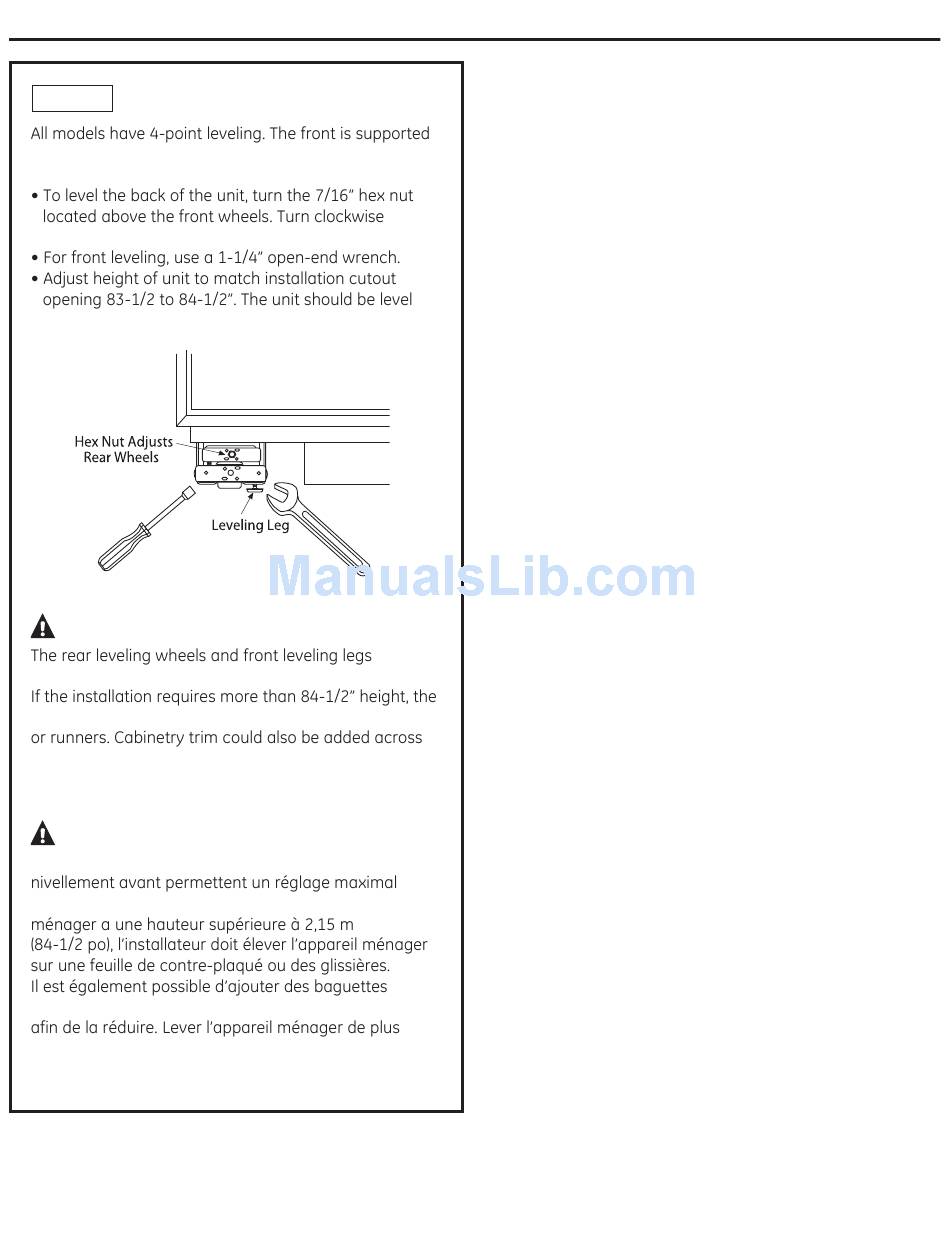 All models have 4-point leveling. The front is supported

• To level the back of the unit, turn the 7/16" hex nut located above the front wheels. Turn clockwise

• For front leveling, use a 1-1/4" open-end wrench.
• Adjust height of unit to match installation cutout opening 83-1/2 to 84-1/2". The unit should be level

Hex Nut Adjusts Rear Wheels

Leveling Leg

ManualsLib.com

The rear leveling wheels and front leveling legs

If the installation requires more than 84-1/2" height, the

or runners. Cabinetry trim could also be added across

nivellement avant permettent un réglage maximal

ménager a une hauteur supérieure à 2,15 m (84-1/2 po), l'installateur doit élever l'appareil ménager sur une feuille de contre-plaqué ou des glissières. Il est également possible d'ajouter des baguettes

afin de la réduire. Lever l'appareil ménager de plus