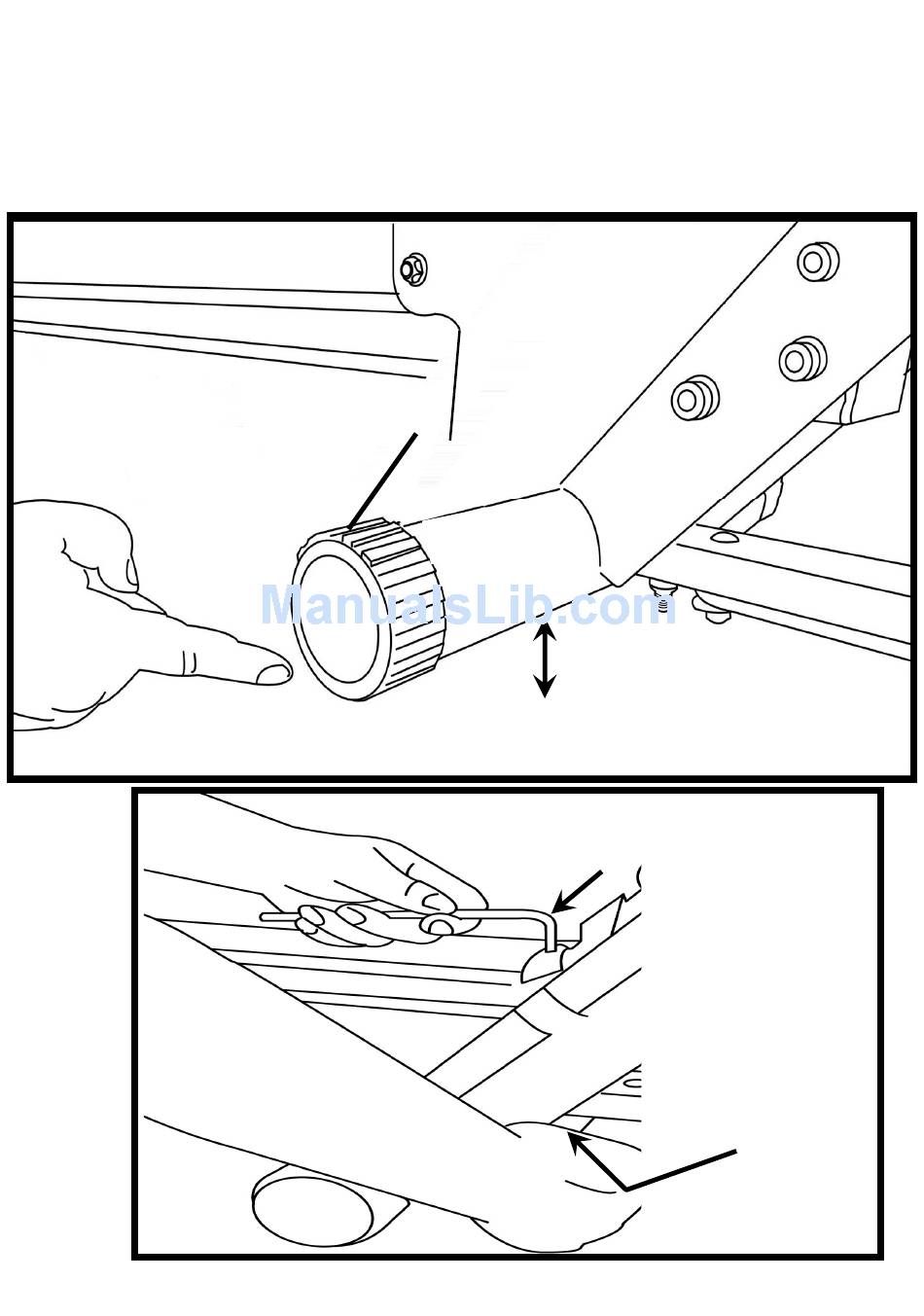 ManualsLib.com