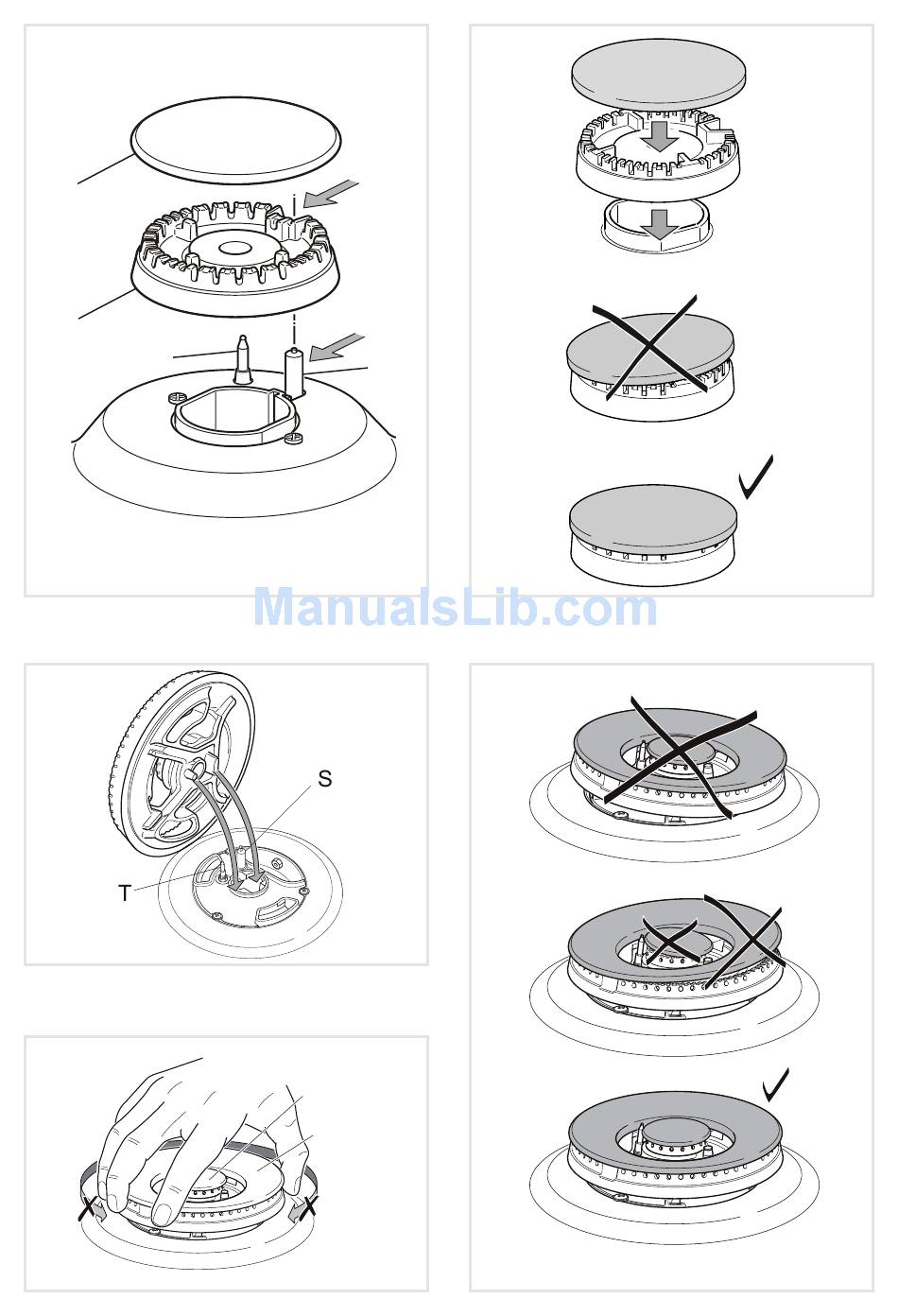 ManualsLib.com

S

T