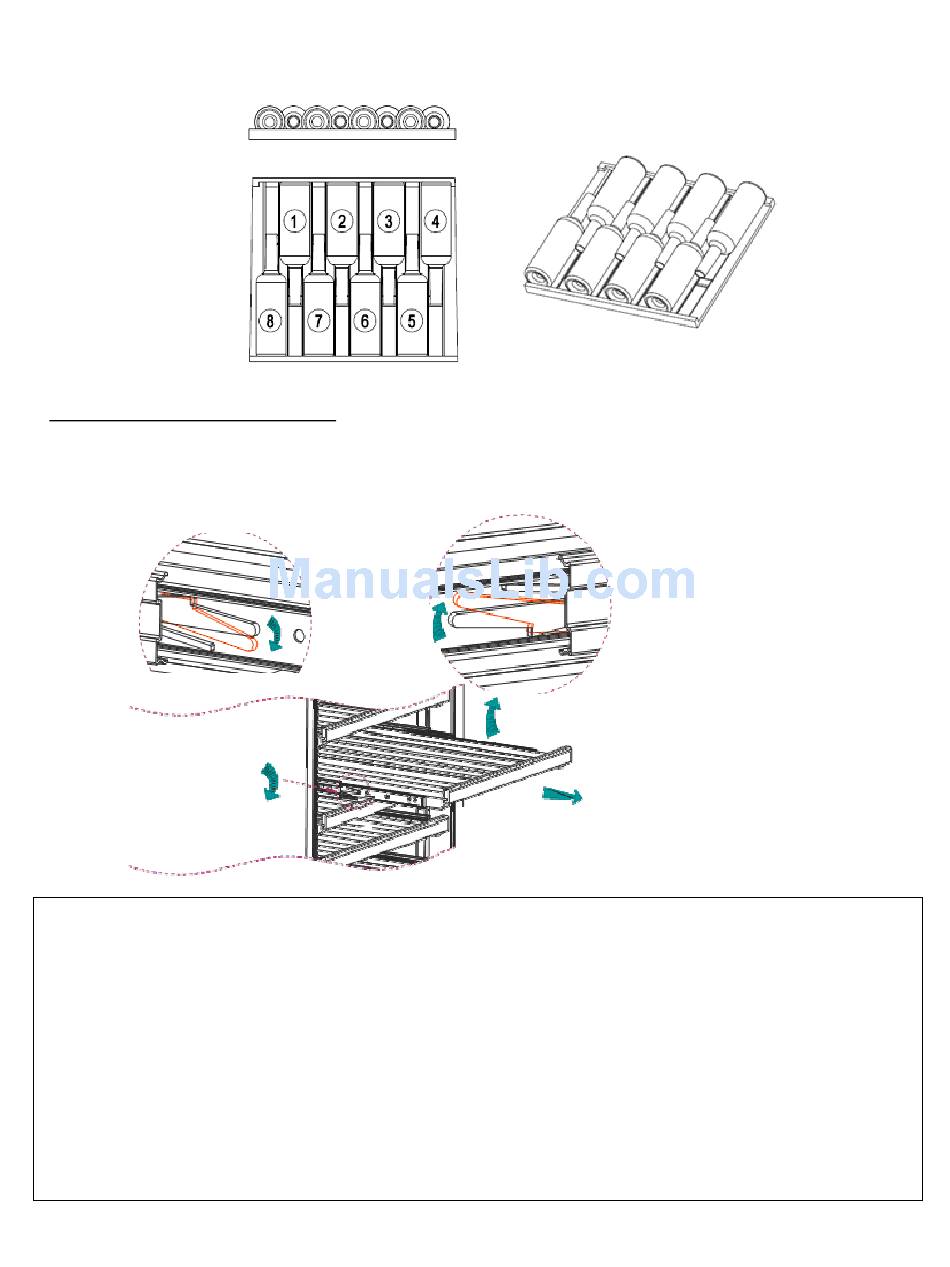 1
2
3
4
8
7
6
5

ManualsLib.com