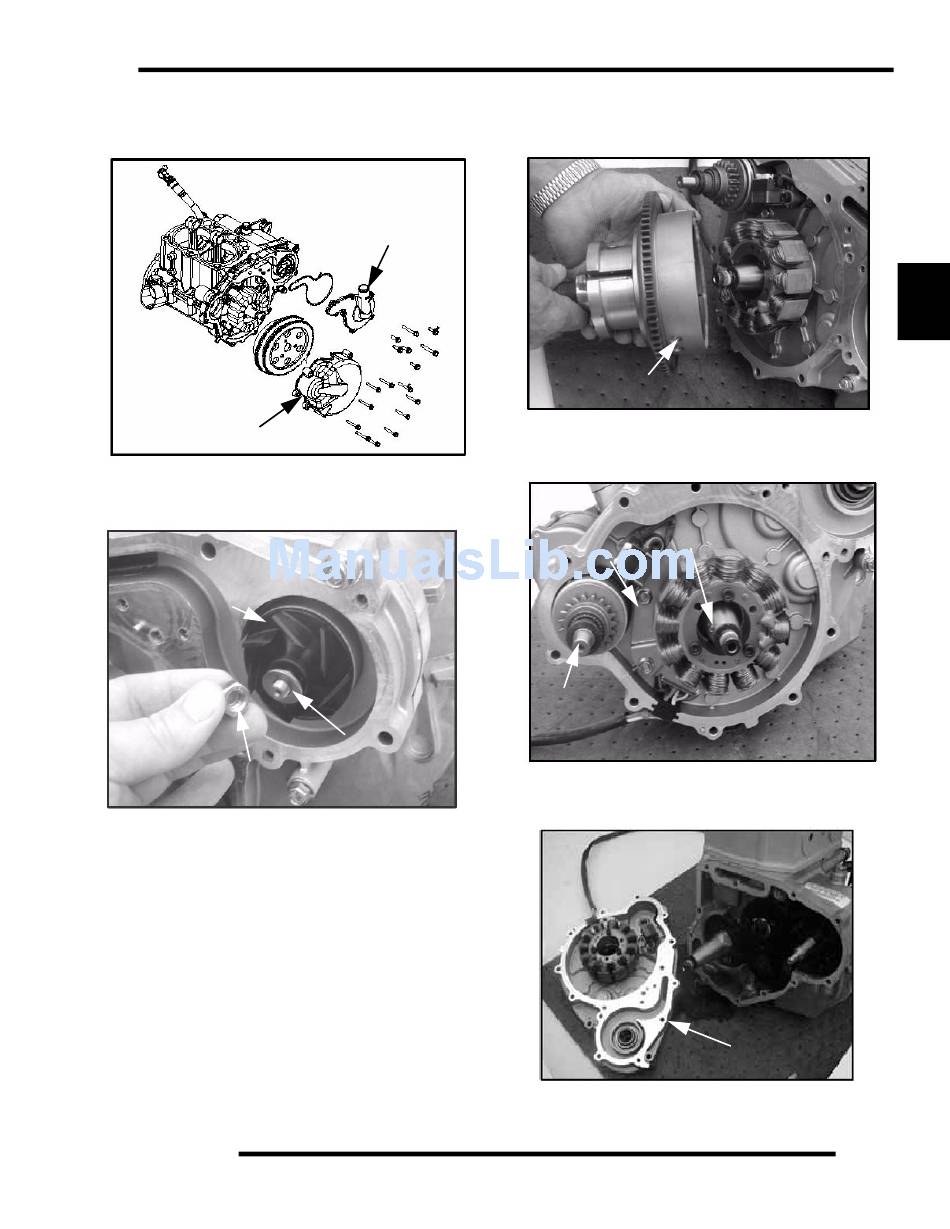 ManualsLib.com