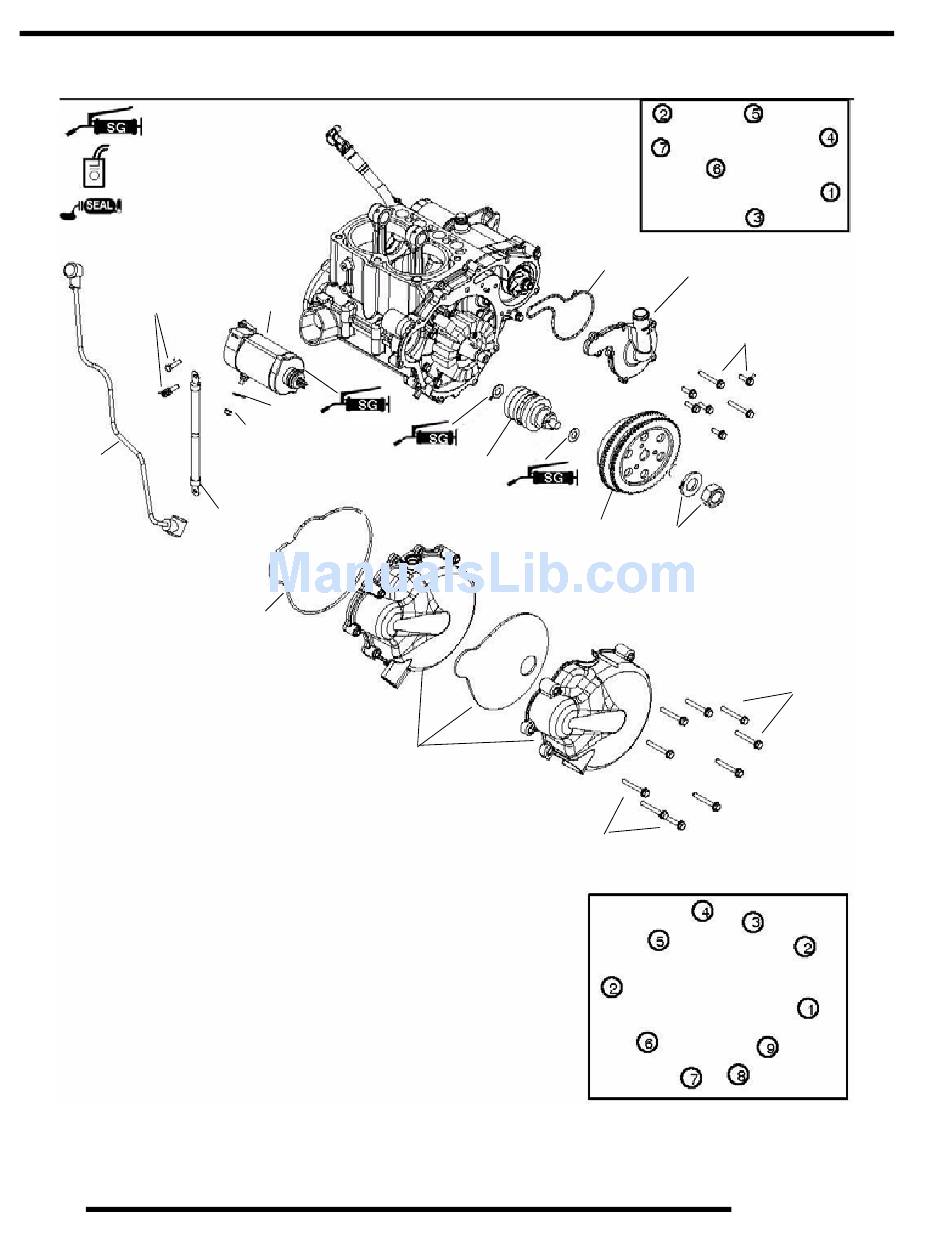 SG

SEAL

2 5 4 7 6 1 3

SG

SG

SG

ManualsLib.com

4 3 5 2 2 1 6 9 7 8